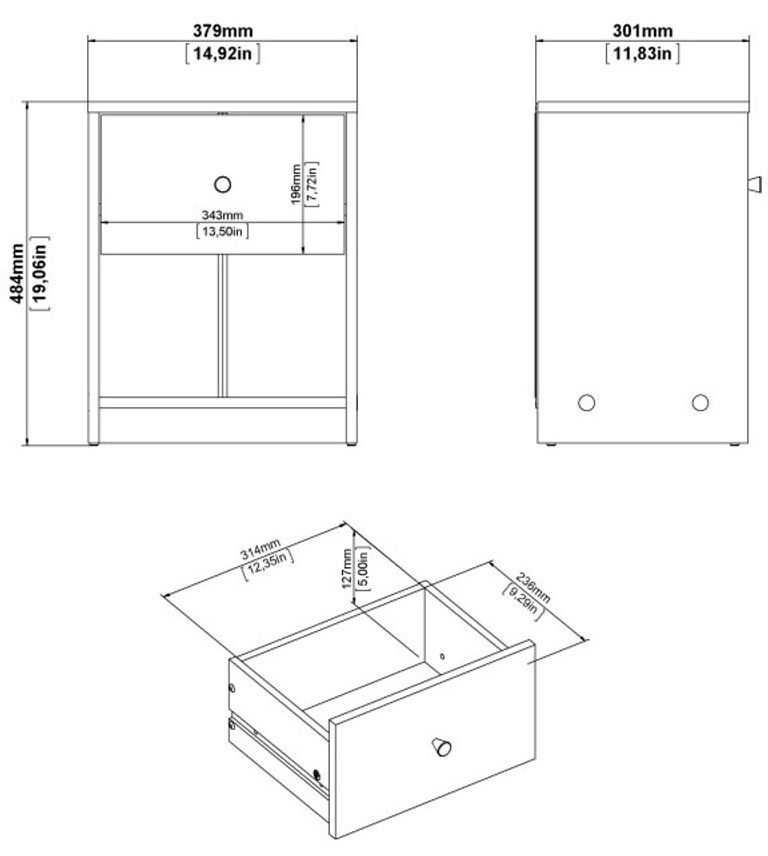 379mm
[14,92in]

301mm
[11,83in]

484mm
[19,06in]

196mm
[7,72in]

343mm
[13,50in]

314mm
[12,35in]

127mm
[5,00in]

236mm
[9,28in]