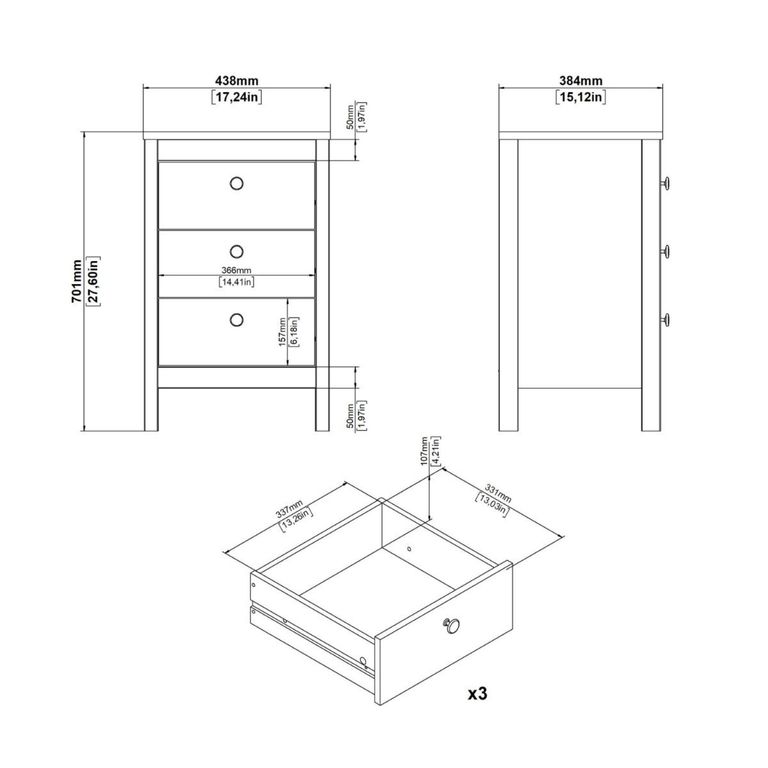 438mm
[17,24in]

384mm
[15,12in]

50mm
[1,97in]

701mm
[27,60in]

366mm
[14,41in]

157mm
[6,18in]

50mm
[1,97in]

107mm
[4,21in]

337mm
[13,26in]

331mm
[13,03in]

x3