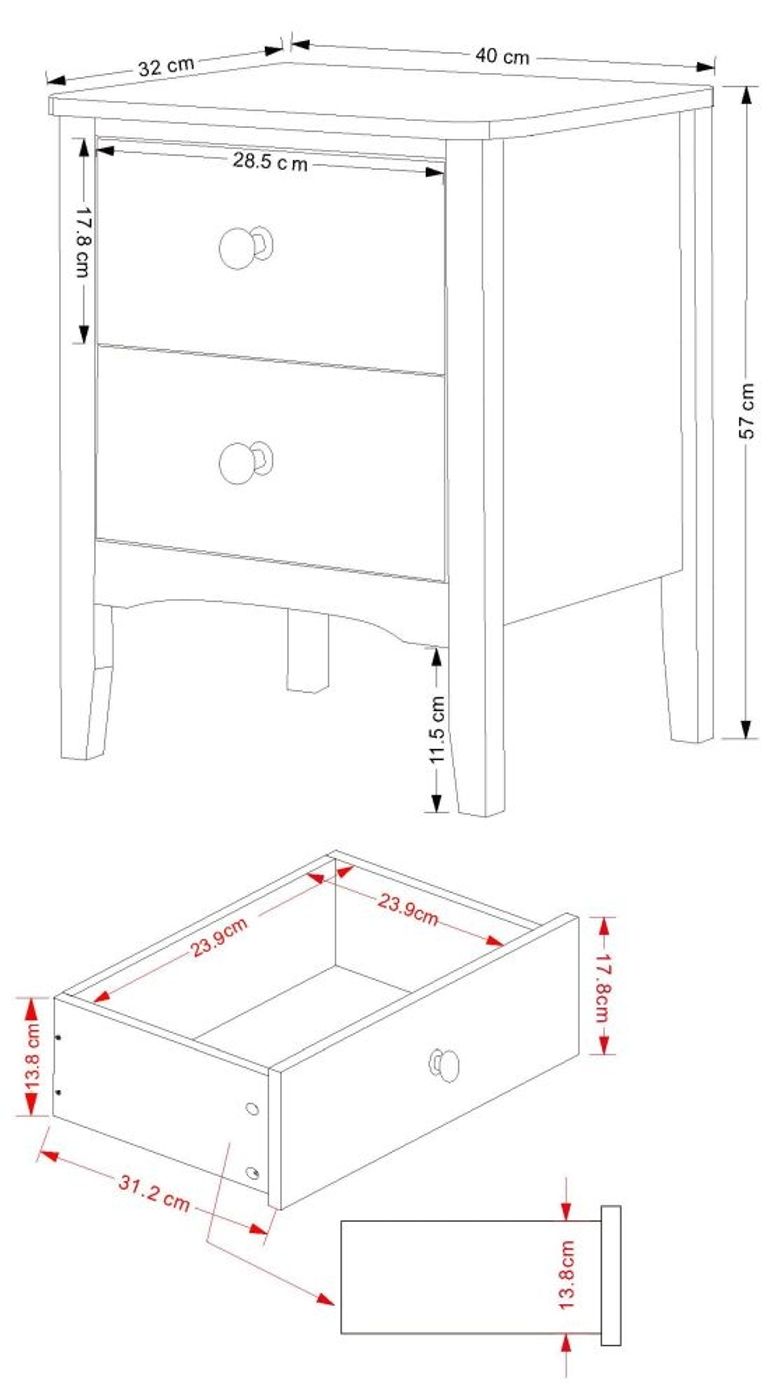 32 cm
40 cm
28.5 cm
17.8 cm
57 cm
11.5 cm
23.9cm
23.9cm
17.8cm
13.8 cm
31.2 cm
13.8cm