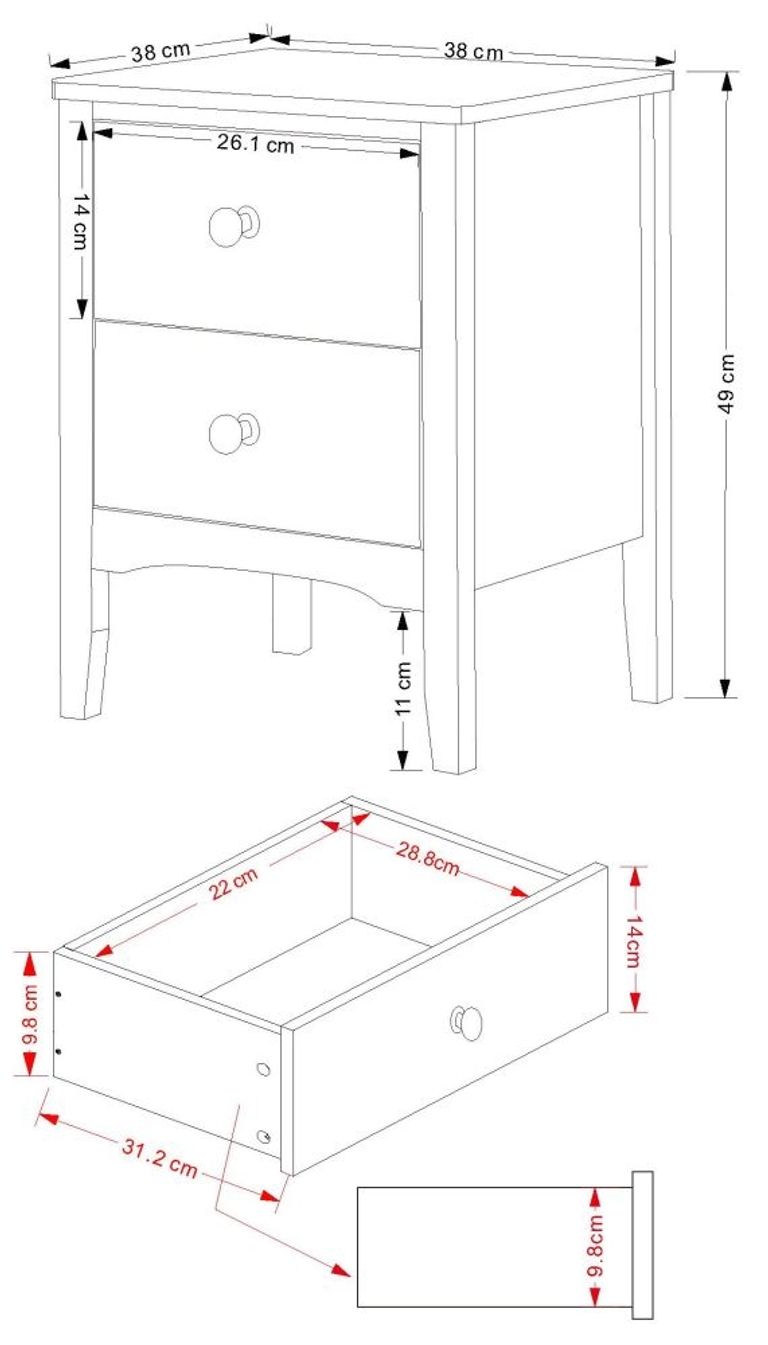 38 cm
38 cm
26.1 cm
14 cm
49 cm
11 cm
22 cm
28.8cm
14cm
9.8 cm
31.2 cm
9.8cm