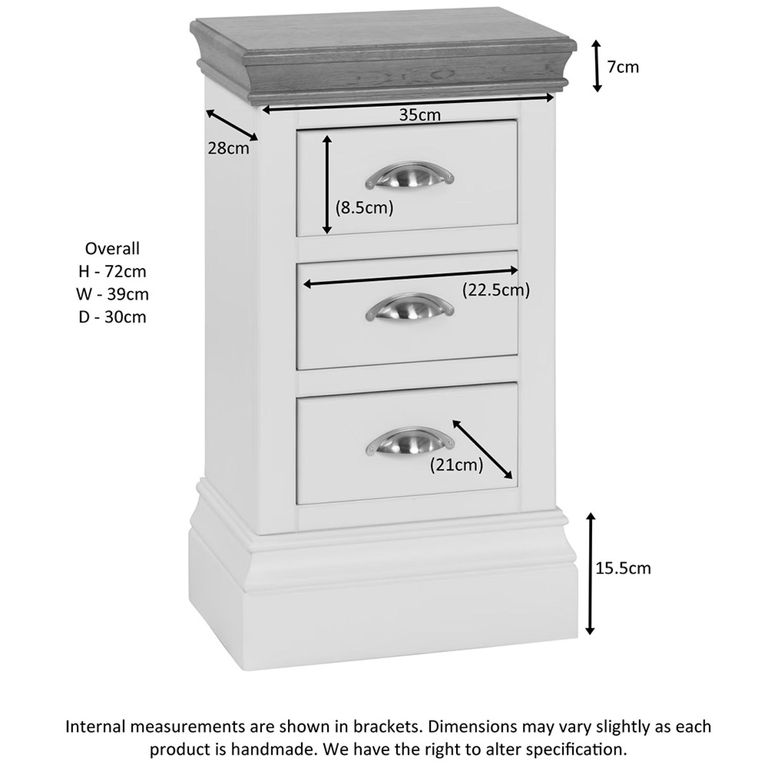 7cm

35cm

28cm

(8.5cm)

Overall
H - 72cm
W - 39cm
D - 30cm

(22.5cm)

(21cm)

15.5cm

Internal measurements are shown in brackets. Dimensions may vary slightly as each product is handmade. We have the right to alter specification.