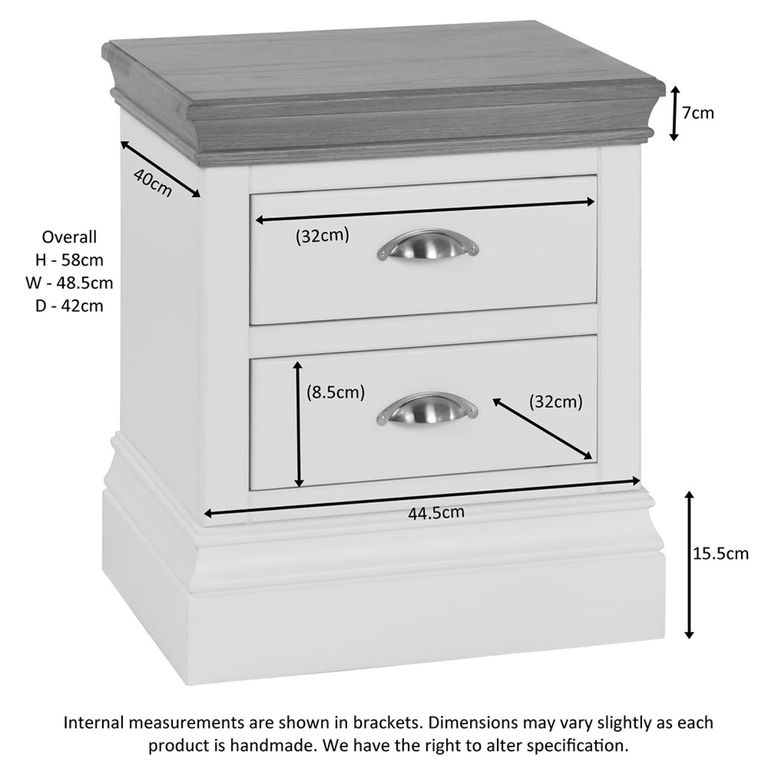 7cm

40cm

Overall
H - 58cm
W - 48.5cm
D - 42cm

(32cm)

(8.5cm)

(32cm)

44.5cm

15.5cm

Internal measurements are shown in brackets. Dimensions may vary slightly as each product is handmade. We have the right to alter specification.