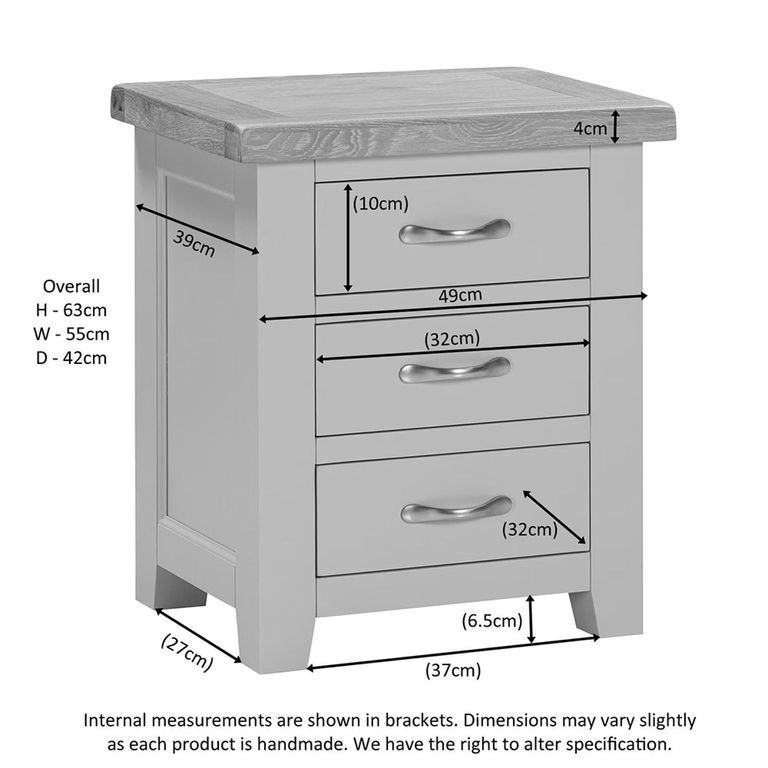 4cm

(10cm)

39cm

Overall
H - 63cm
W - 55cm
D - 42cm

49cm

(32cm)

(32cm)

(6.5cm)

(27cm)

(37cm)

Internal measurements are shown in brackets. Dimensions may vary slightly as each product is handmade. We have the right to alter specification.