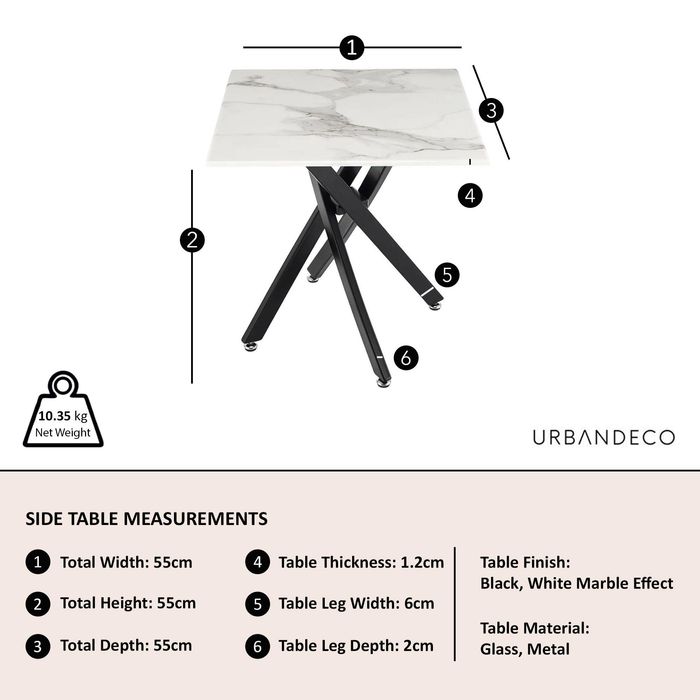 1
3
4
2
5
6

10.35 kg
Net Weight

URBANDECO

SIDE TABLE MEASUREMENTS

1 Total Width: 55cm
2 Total Height: 55cm
3 Total Depth: 55cm

4 Table Thickness: 1.2cm
5 Table Leg Width: 6cm
6 Table Leg Depth: 2cm

Table Finish:
Black, White Marble Effect

Table Material:
Glass, Metal