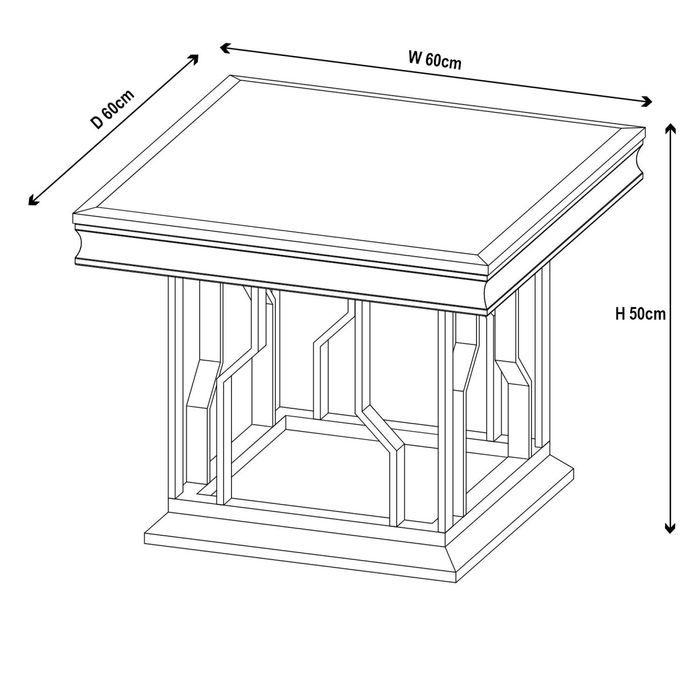 D 60cm
W 60cm
H 50cm