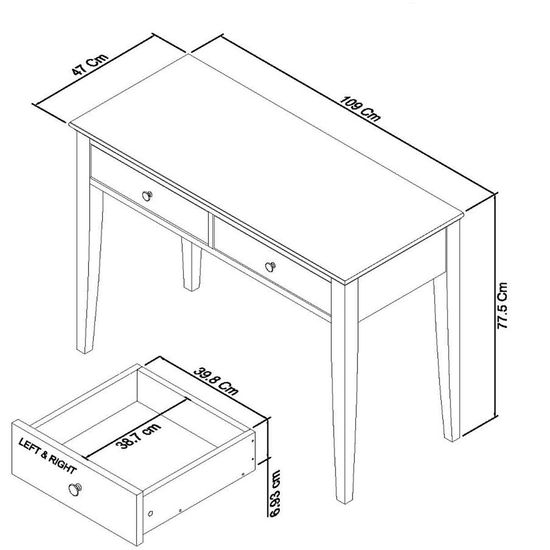 47 Cm
109 Cm
77.5 Cm
39.8 Cm
38.7 cm
LEFT & RIGHT
6.93 cm