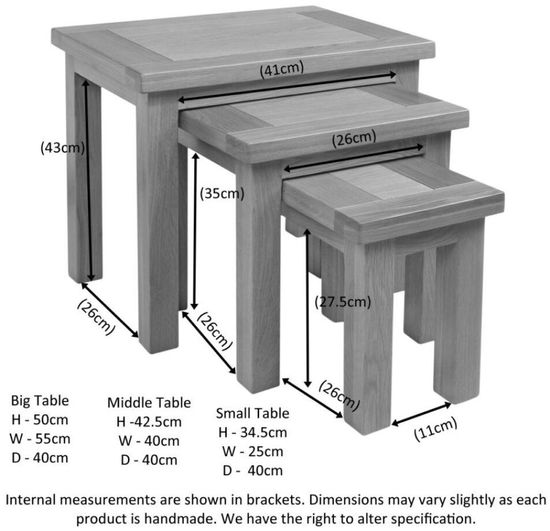 (41cm)

(43cm)

(26cm)

(35cm)

(27.5cm)

(26cm)

(26cm)

(26cm)

(11cm)

Big Table
H - 50cm
W - 55cm
D - 40cm

Middle Table
H -42.5cm
W - 40cm
D - 40cm

Small Table
H - 34.5cm
W - 25cm
D - 40cm

Internal measurements are shown in brackets. Dimensions may vary slightly as each product is handmade. We have the right to alter specification.