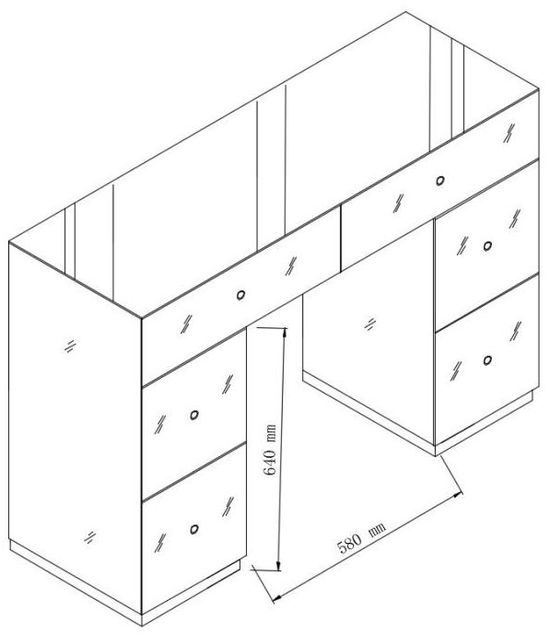 640 mm
580 mm