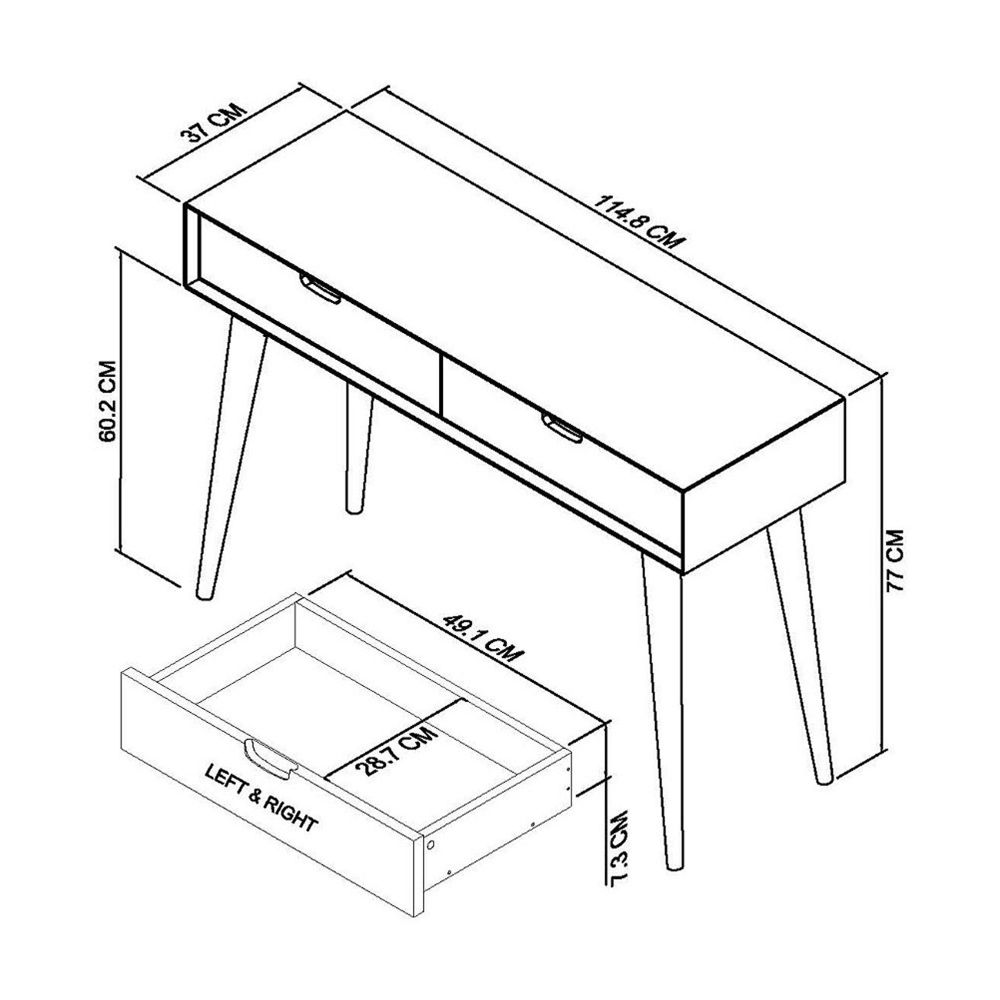 37 CM

114.8 CM

60.2 CM

77 CM

49.1 CM

28.7 CM

LEFT & RIGHT

7.3 CM