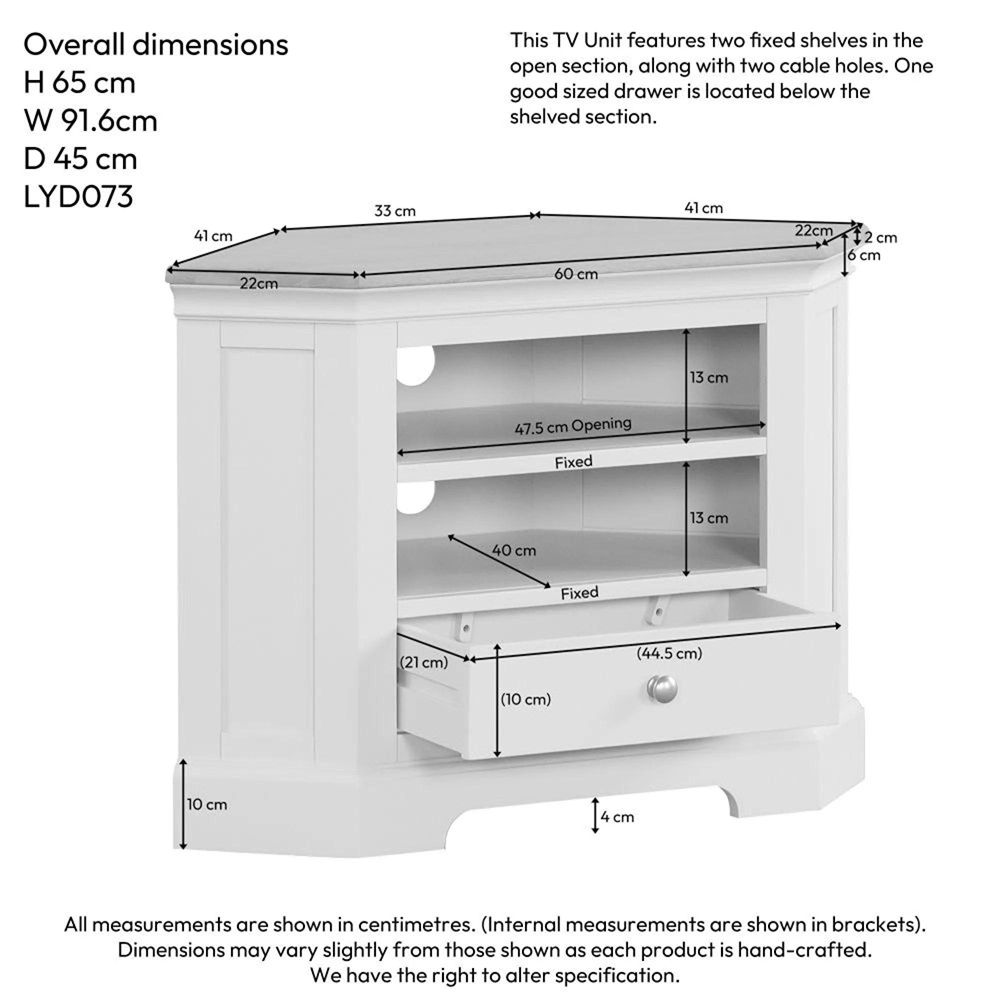 Overall dimensions
H 65 cm
W 91.6cm
D 45 cm
LYD073

This TV Unit features two fixed shelves in the open section, along with two cable holes. One good sized drawer is located below the shelved section.

41 cm
33 cm
41 cm
22cm
2 cm
6 cm
22cm
60 cm
13 cm
47.5 cm Opening
Fixed
13 cm
40 cm
Fixed
(21 cm)
(44.5 cm)
(10 cm)
10 cm
4 cm

All measurements are shown in centimetres. (Internal measurements are shown in brackets).
Dimensions may vary slightly from those shown as each product is hand-crafted.
We have the right to alter specification.