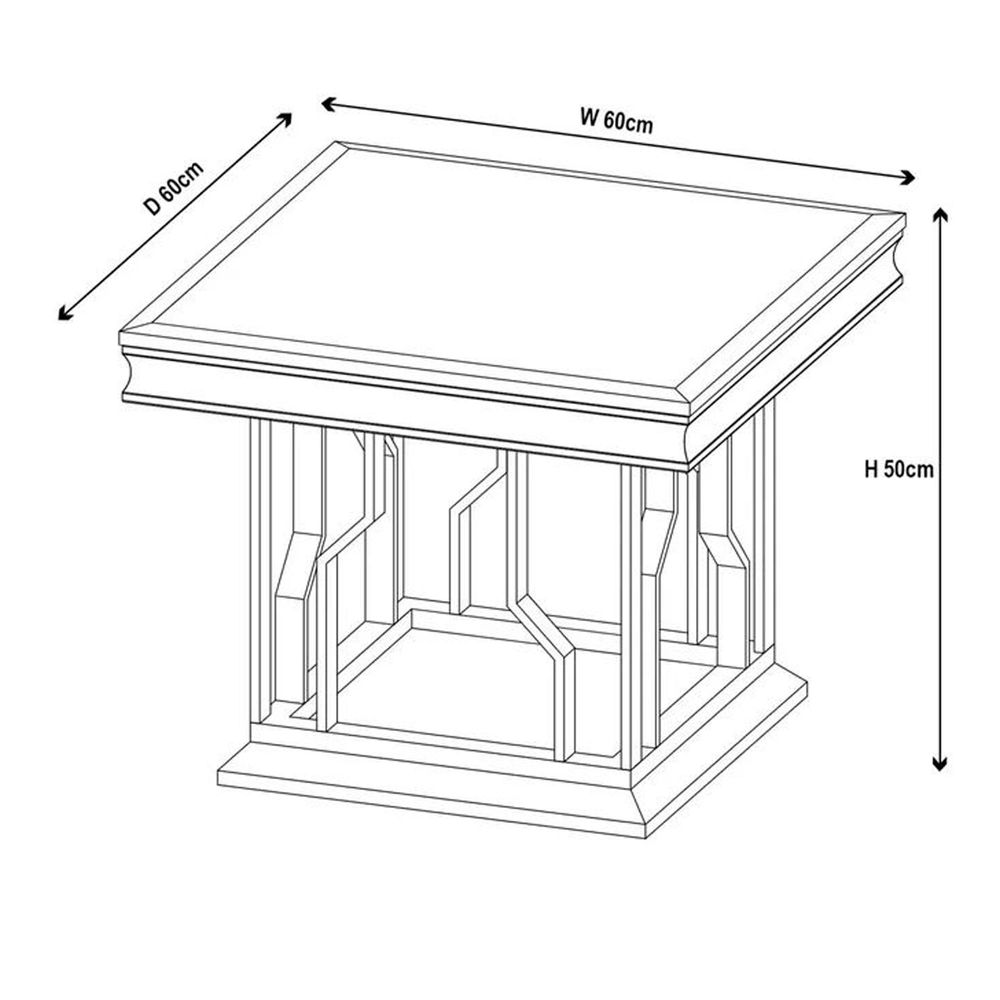 D 60cm

W 60cm

H 50cm