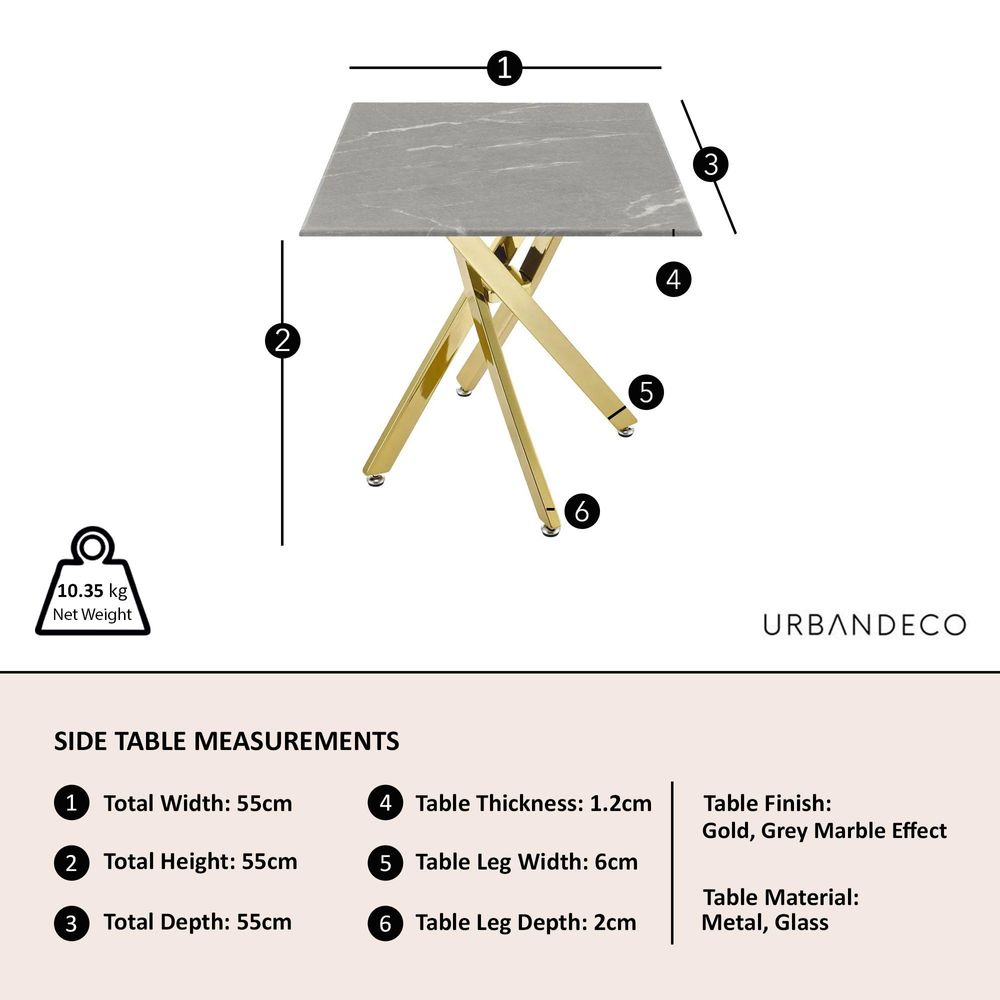 1
3
4
2
5
6
10.35 kg
Net Weight
URBANDECO

SIDE TABLE MEASUREMENTS

1 Total Width: 55cm
2 Total Height: 55cm
3 Total Depth: 55cm

4 Table Thickness: 1.2cm
5 Table Leg Width: 6cm
6 Table Leg Depth: 2cm

Table Finish:
Gold, Grey Marble Effect

Table Material:
Metal, Glass