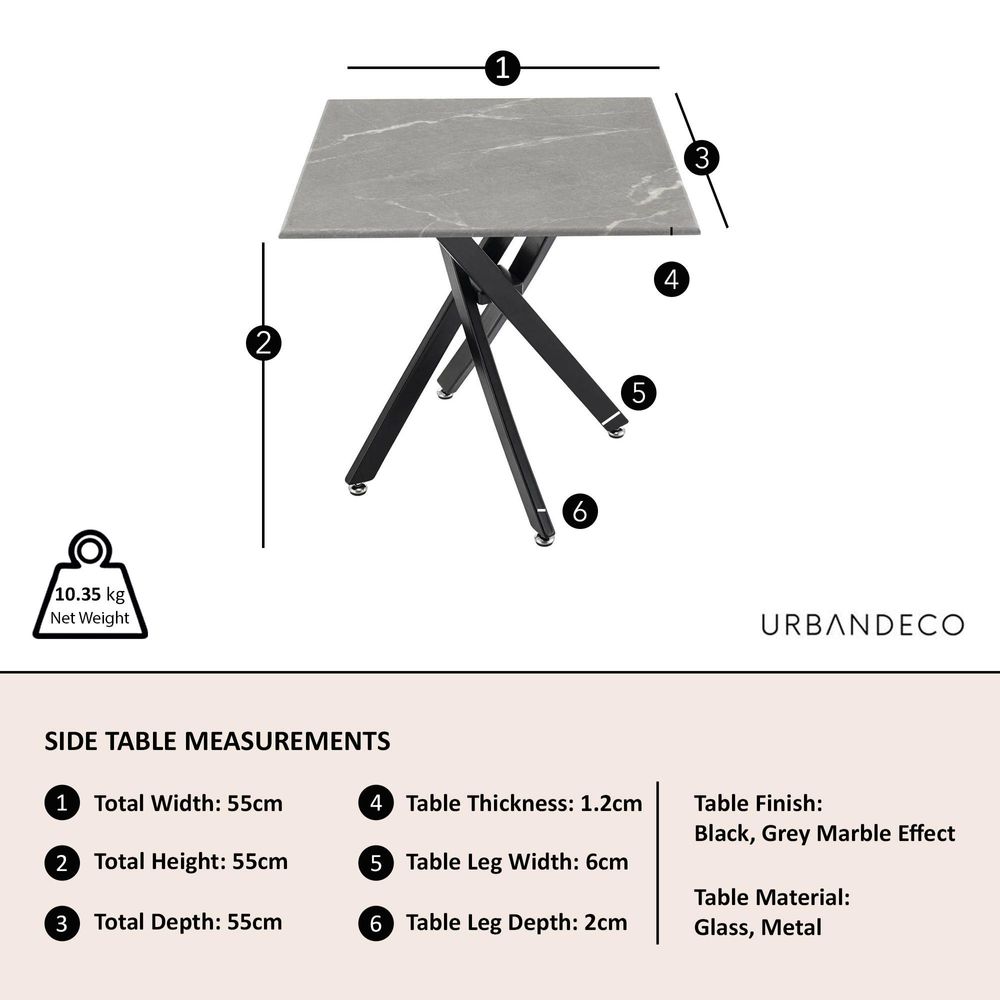 1

3

4

2

5

6

10.35 kg
Net Weight

URBANDECO

SIDE TABLE MEASUREMENTS

1 Total Width: 55cm

2 Total Height: 55cm

3 Total Depth: 55cm

4 Table Thickness: 1.2cm

5 Table Leg Width: 6cm

6 Table Leg Depth: 2cm

Table Finish:
Black, Grey Marble Effect

Table Material:
Glass, Metal