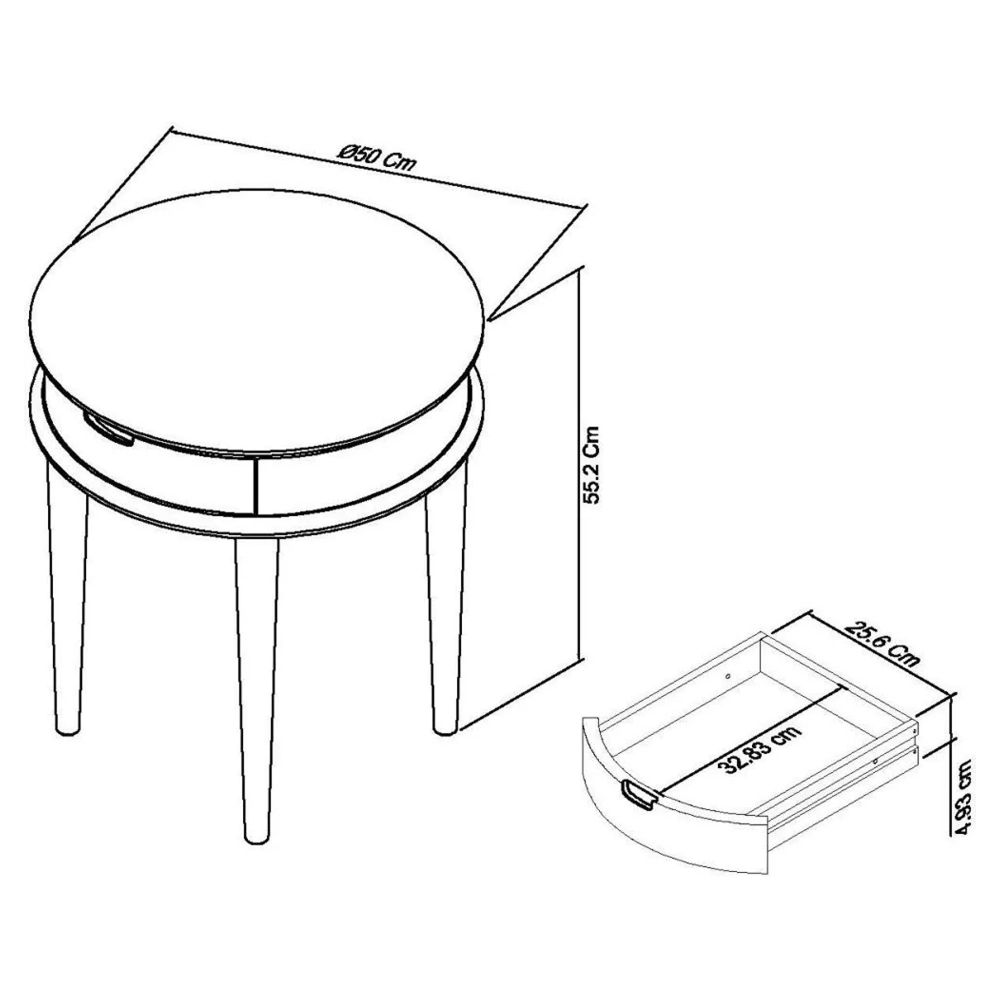 Ø50 Cm

55.2 Cm

25.6 Cm

32.83 cm

4.93 cm