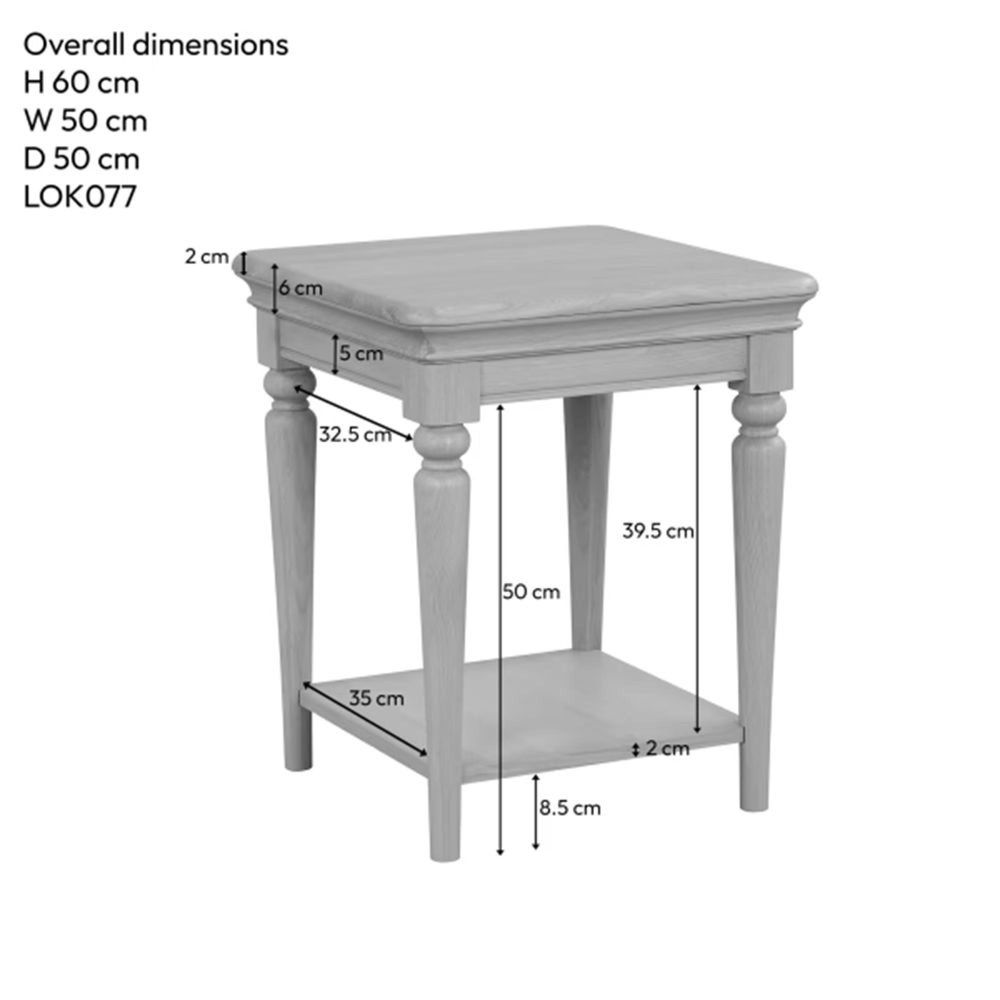 Overall dimensions
H 60 cm
W 50 cm
D 50 cm
LOK077

2 cm
6 cm
5 cm
32.5 cm
39.5 cm
50 cm
35 cm
2 cm
8.5 cm