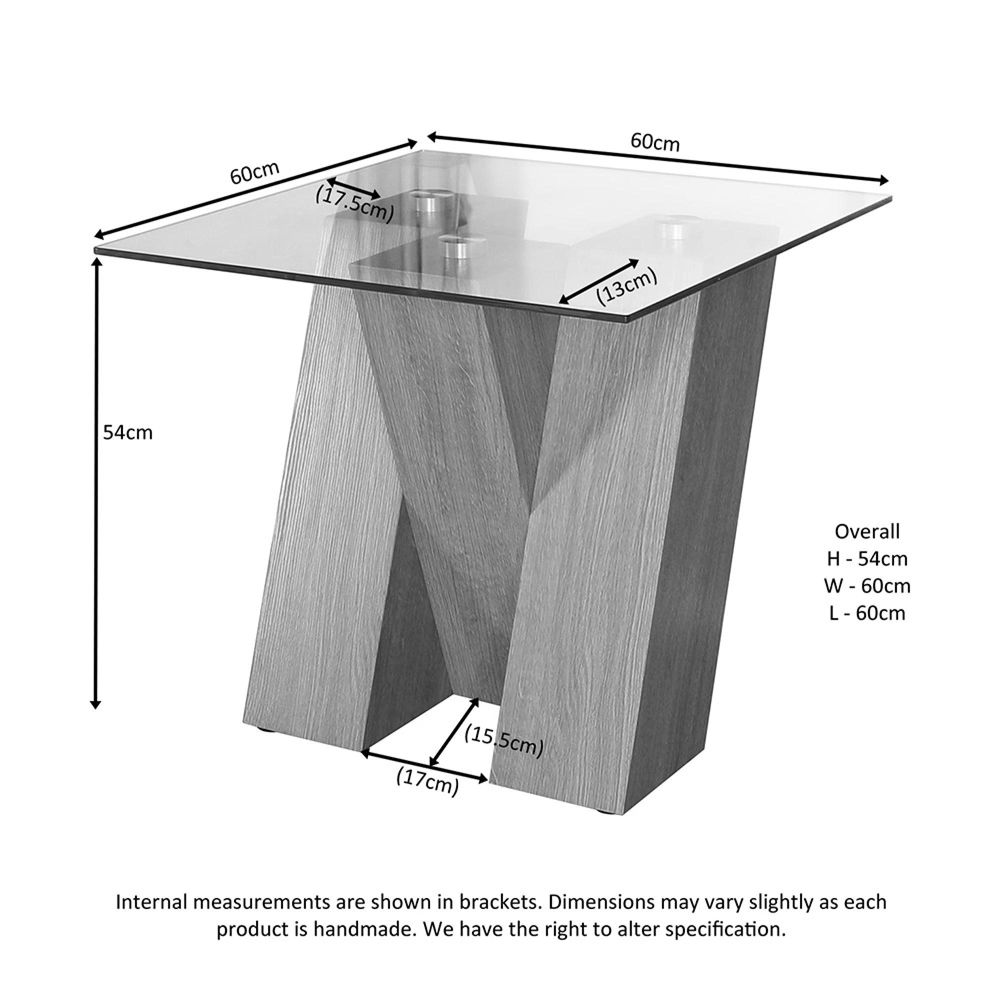 60cm

60cm

(17.5cm)

(13cm)

54cm

Overall
H - 54cm
W - 60cm
L - 60cm

(15.5cm)

(17cm)

Internal measurements are shown in brackets. Dimensions may vary slightly as each product is handmade. We have the right to alter specification.