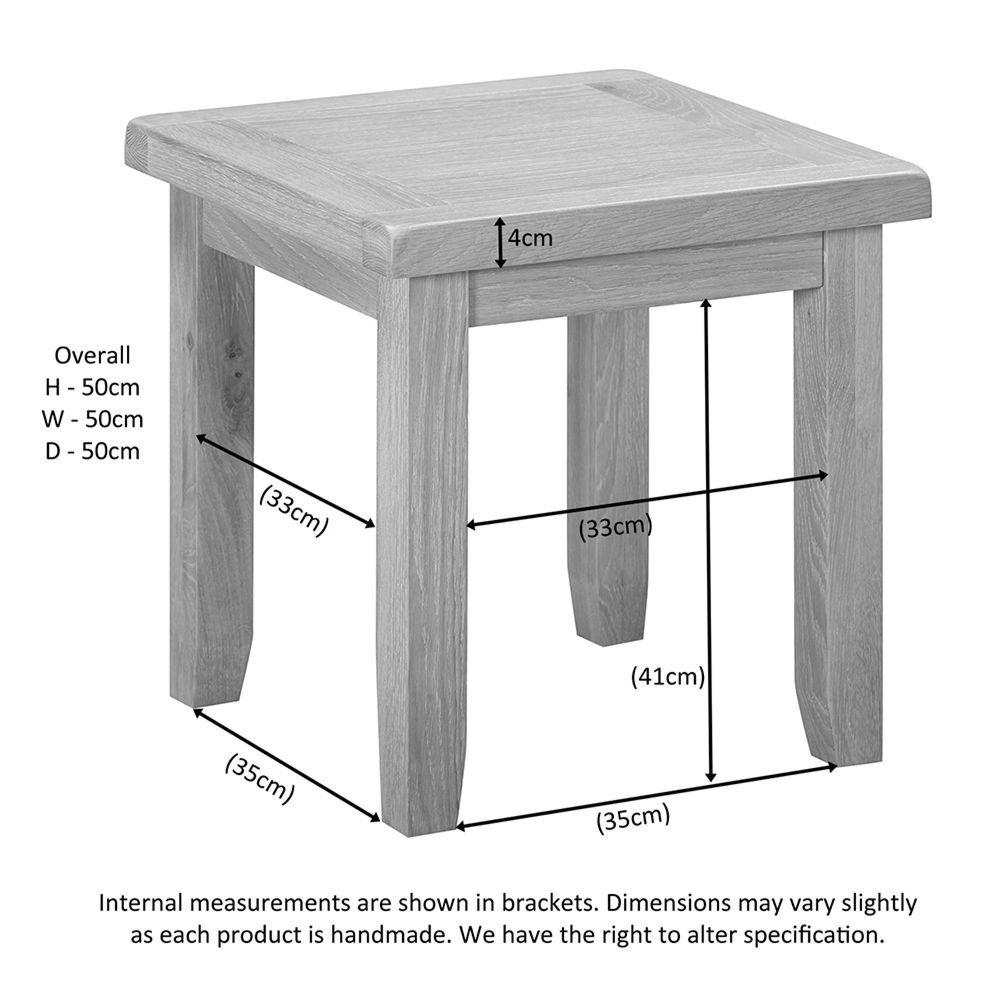 4cm

Overall
H - 50cm
W - 50cm
D - 50cm

(33cm)

(33cm)

(41cm)

(35cm)

(35cm)

Internal measurements are shown in brackets. Dimensions may vary slightly as each product is handmade. We have the right to alter specification.