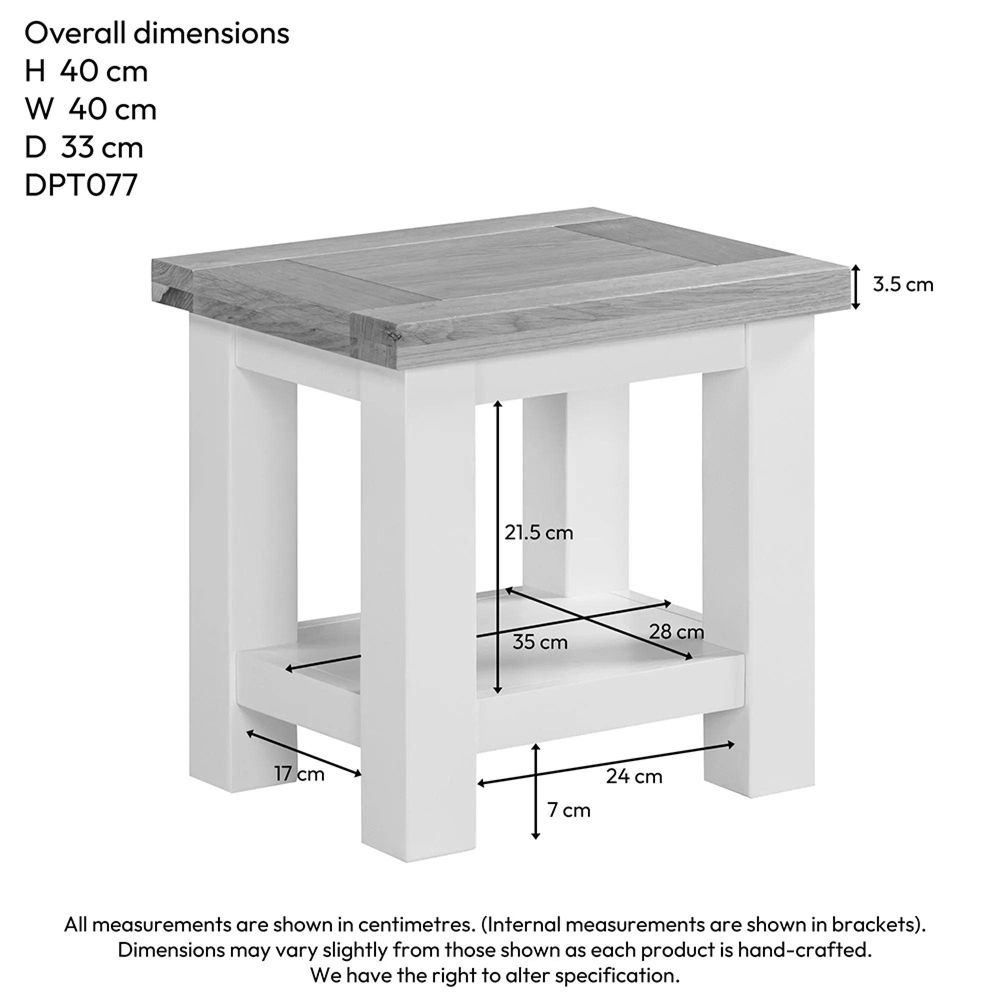 Overall dimensions
H 40 cm
W 40 cm
D 33 cm
DPT077

3.5 cm

21.5 cm

35 cm

28 cm

17 cm

24 cm

7 cm

All measurements are shown in centimetres. (Internal measurements are shown in brackets).
Dimensions may vary slightly from those shown as each product is hand-crafted.
We have the right to alter specification.