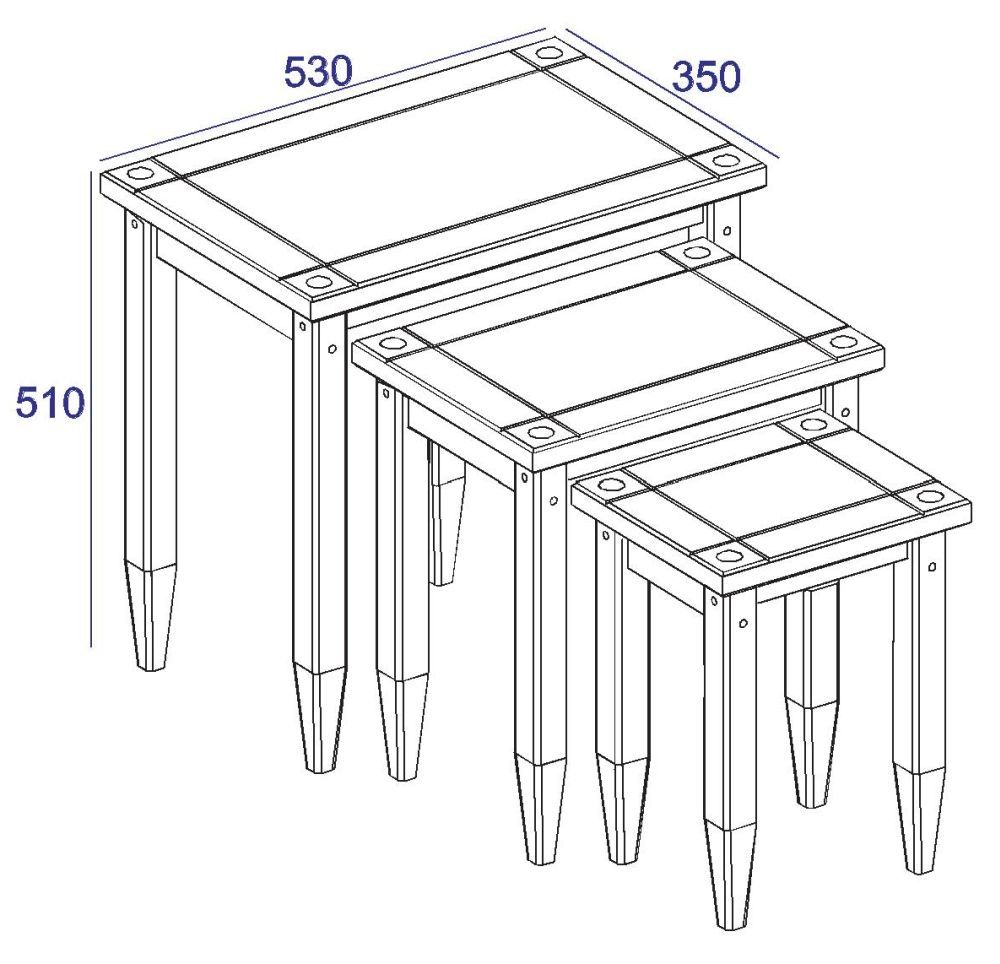 530
350
510