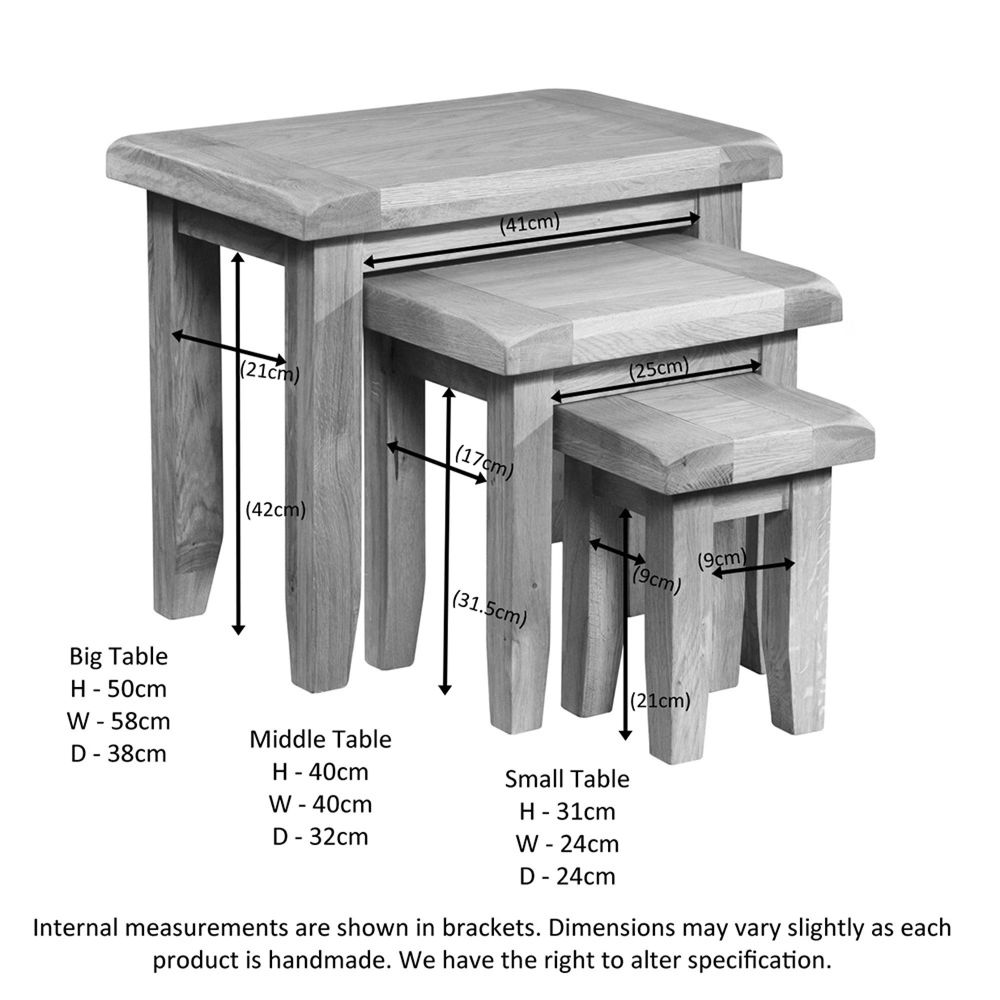 (41cm)

(21cm)

(25cm)

(17cm)

(42cm)

(9cm)

(9cm)

(31.5cm)

(21cm)

Big Table
H - 50cm
W - 58cm
D - 38cm

Middle Table
H - 40cm
W - 40cm
D - 32cm

Small Table
H - 31cm
W - 24cm
D - 24cm

Internal measurements are shown in brackets. Dimensions may vary slightly as each product is handmade. We have the right to alter specification.