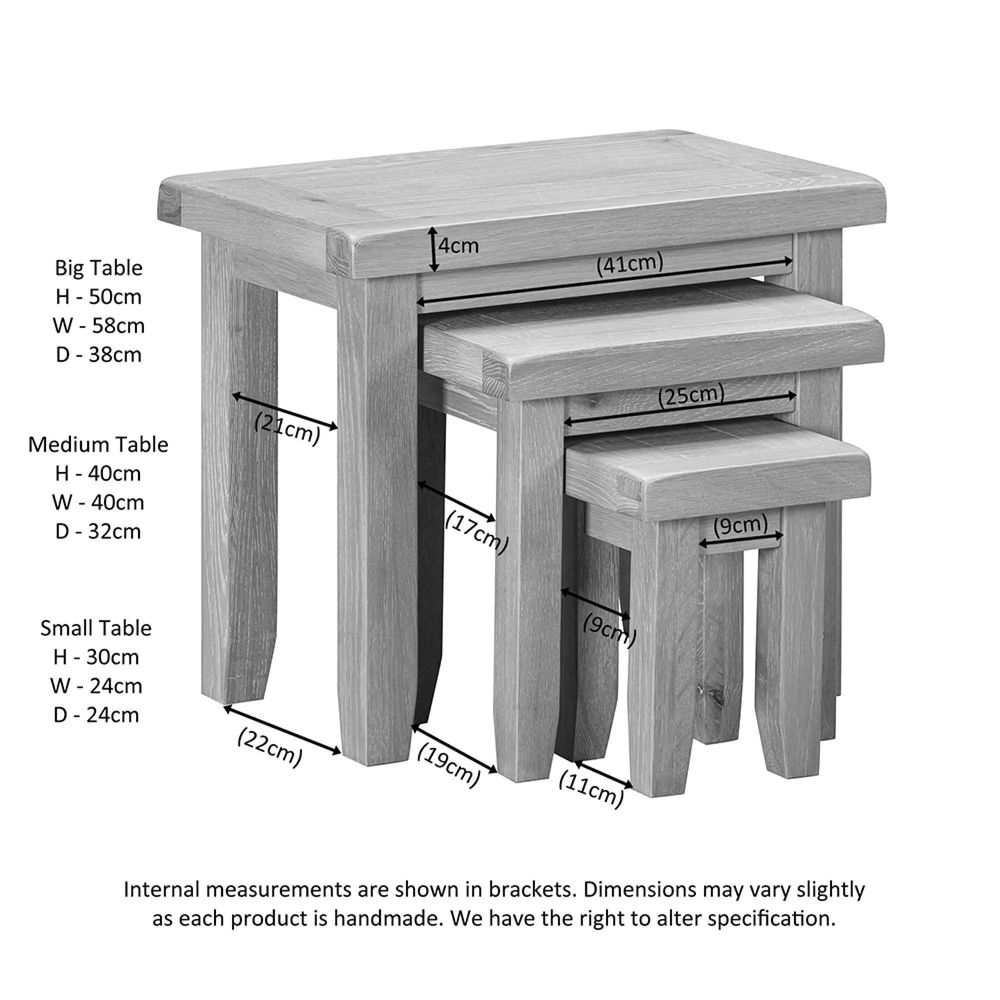 Big Table
H - 50cm
W - 58cm
D - 38cm

Medium Table
H - 40cm
W - 40cm
D - 32cm

Small Table
H - 30cm
W - 24cm
D - 24cm

4cm
(41cm)
(25cm)
(9cm)
(21cm)
(17cm)
(9cm)
(22cm)
(19cm)
(11cm)

Internal measurements are shown in brackets. Dimensions may vary slightly as each product is handmade. We have the right to alter specification.