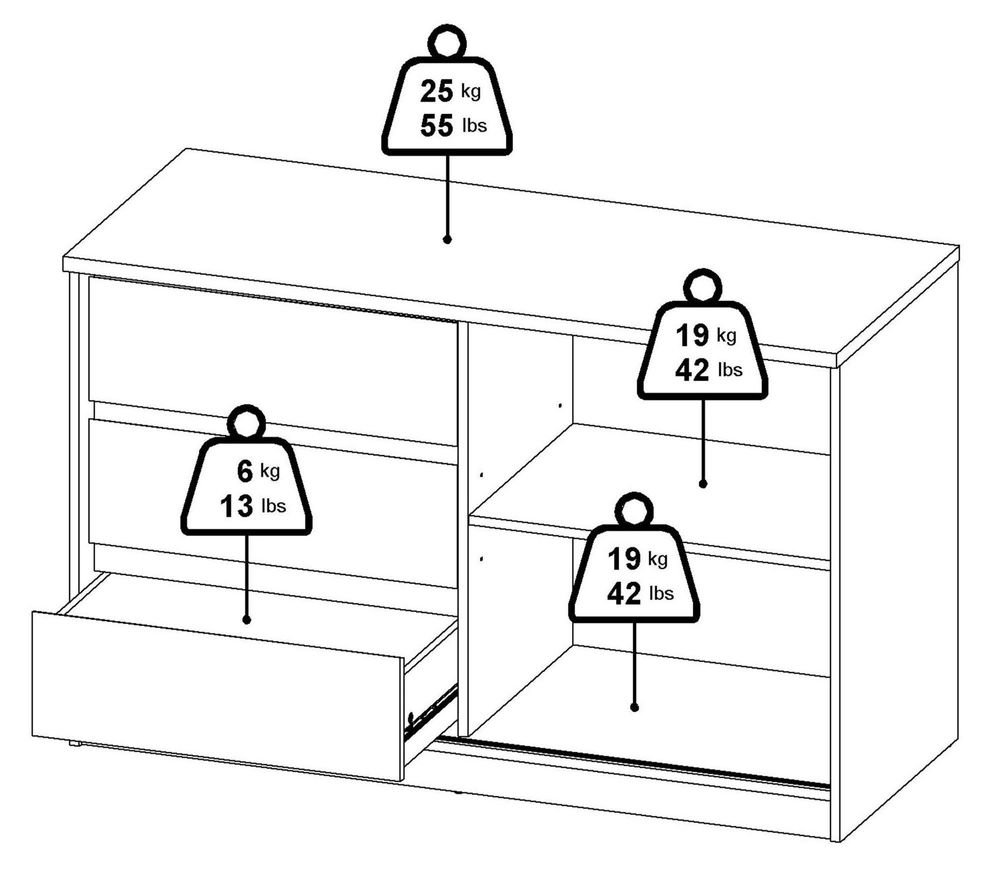 25 kg
55 lbs

19 kg
42 lbs

6 kg
13 lbs

19 kg
42 lbs