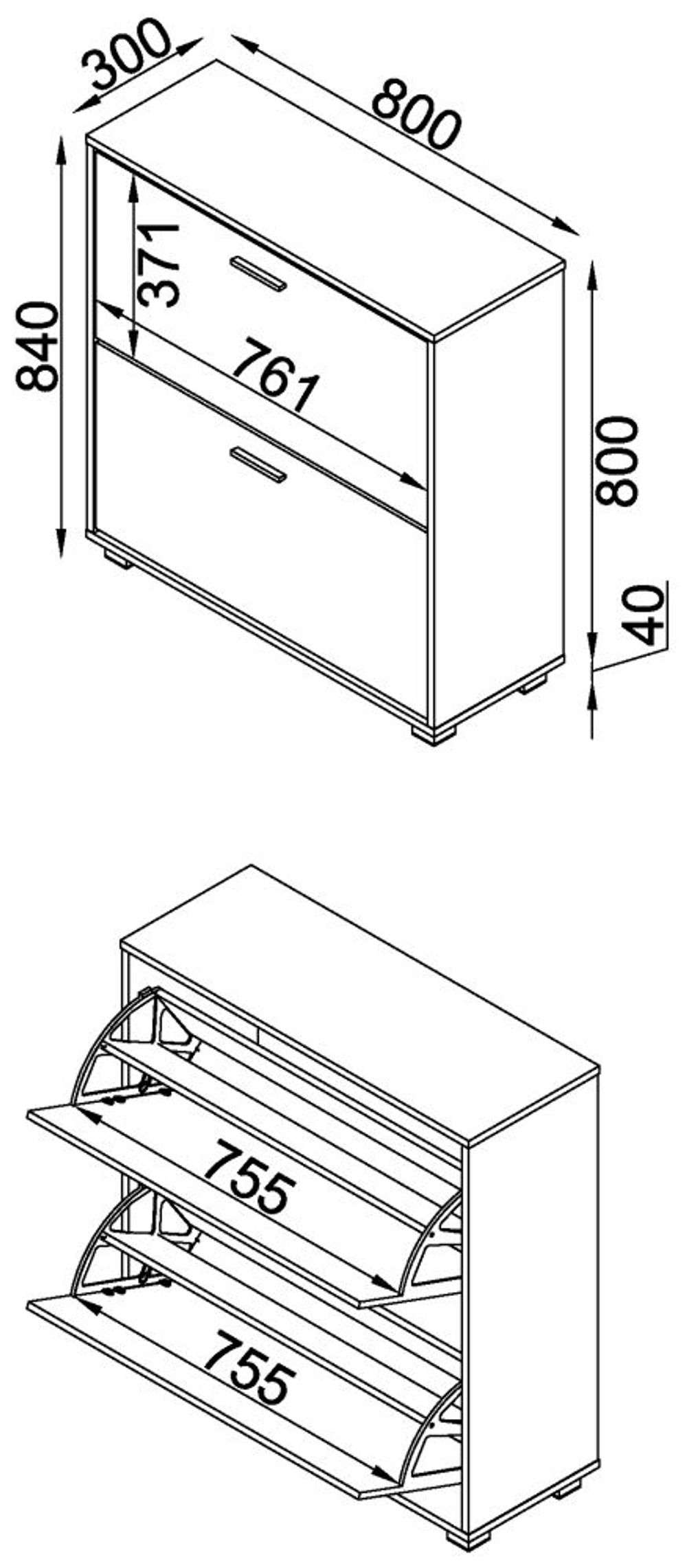 300
800
840
371
761
800
40
755
755