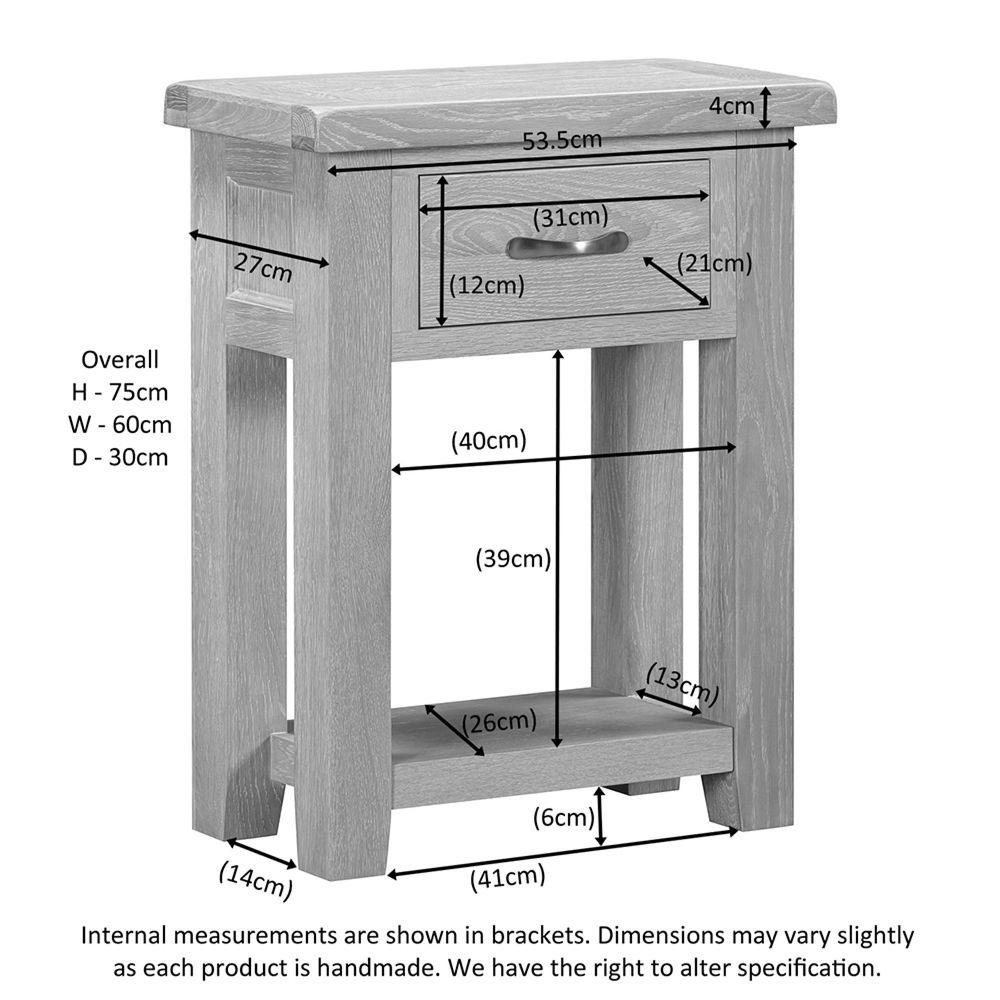 4cm
53.5cm
(31cm)
27cm
(21cm)
(12cm)

Overall
H - 75cm
W - 60cm
D - 30cm

(40cm)
(39cm)
(13cm)
(26cm)
(6cm)
(14cm)
(41cm)

Internal measurements are shown in brackets. Dimensions may vary slightly as each product is handmade. We have the right to alter specification.