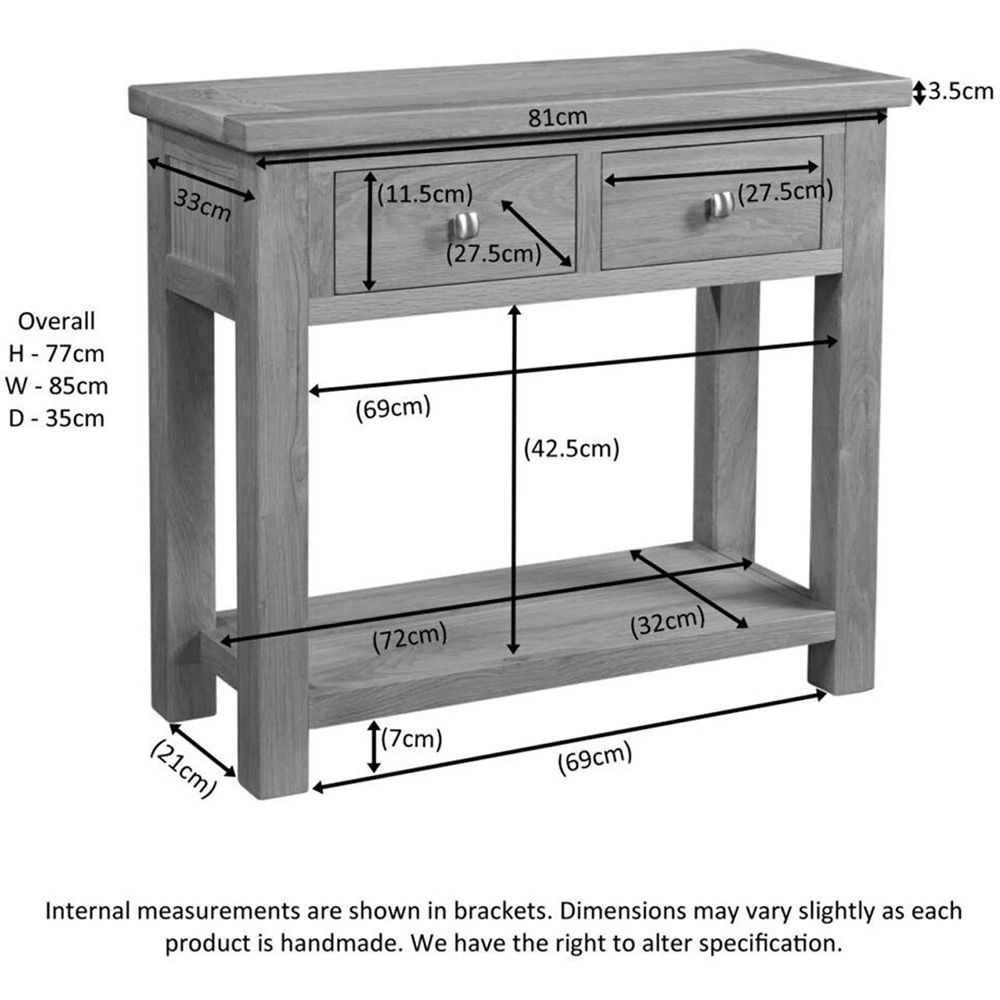 3.5cm
81cm
33cm
(11.5cm)
(27.5cm)
(27.5cm)
Overall
H - 77cm
W - 85cm
D - 35cm
(69cm)
(42.5cm)
(72cm)
(32cm)
(21cm)
(7cm)
(69cm)

Internal measurements are shown in brackets. Dimensions may vary slightly as each product is handmade. We have the right to alter specification.