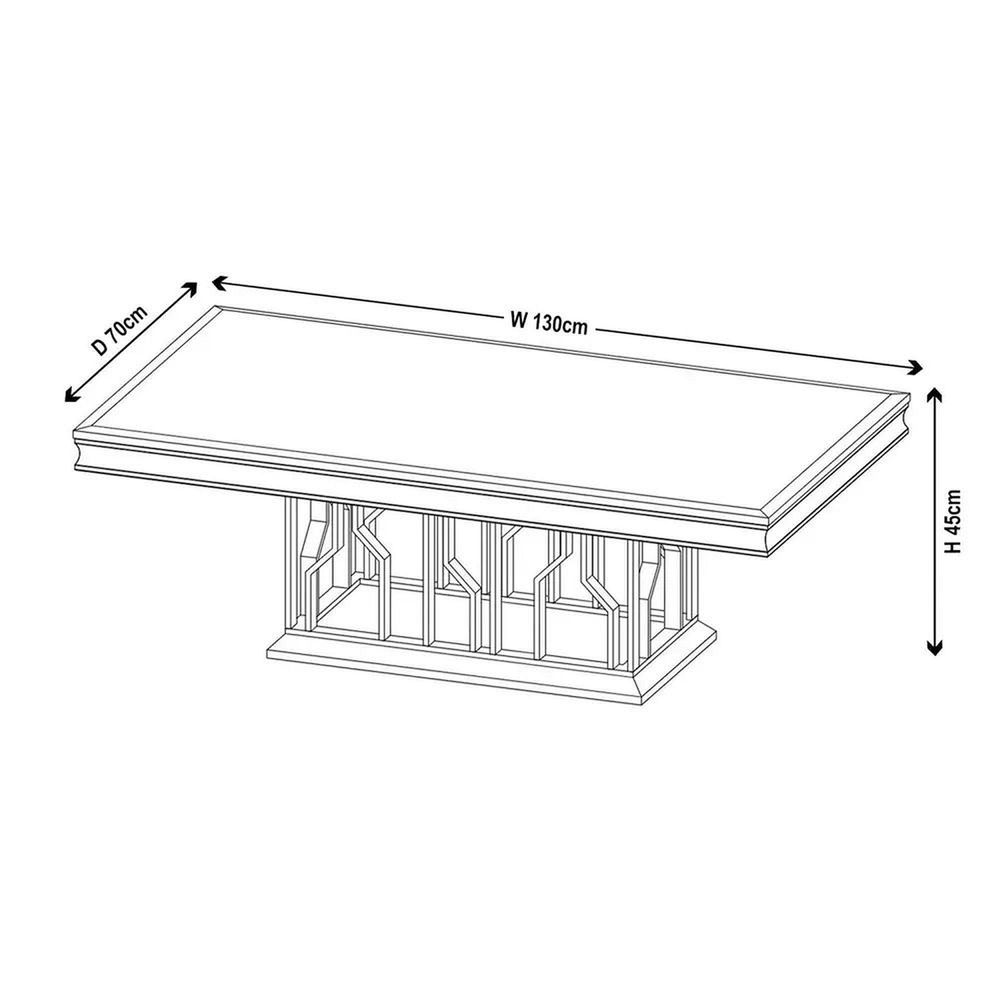 D 70cm

W 130cm

H 45cm