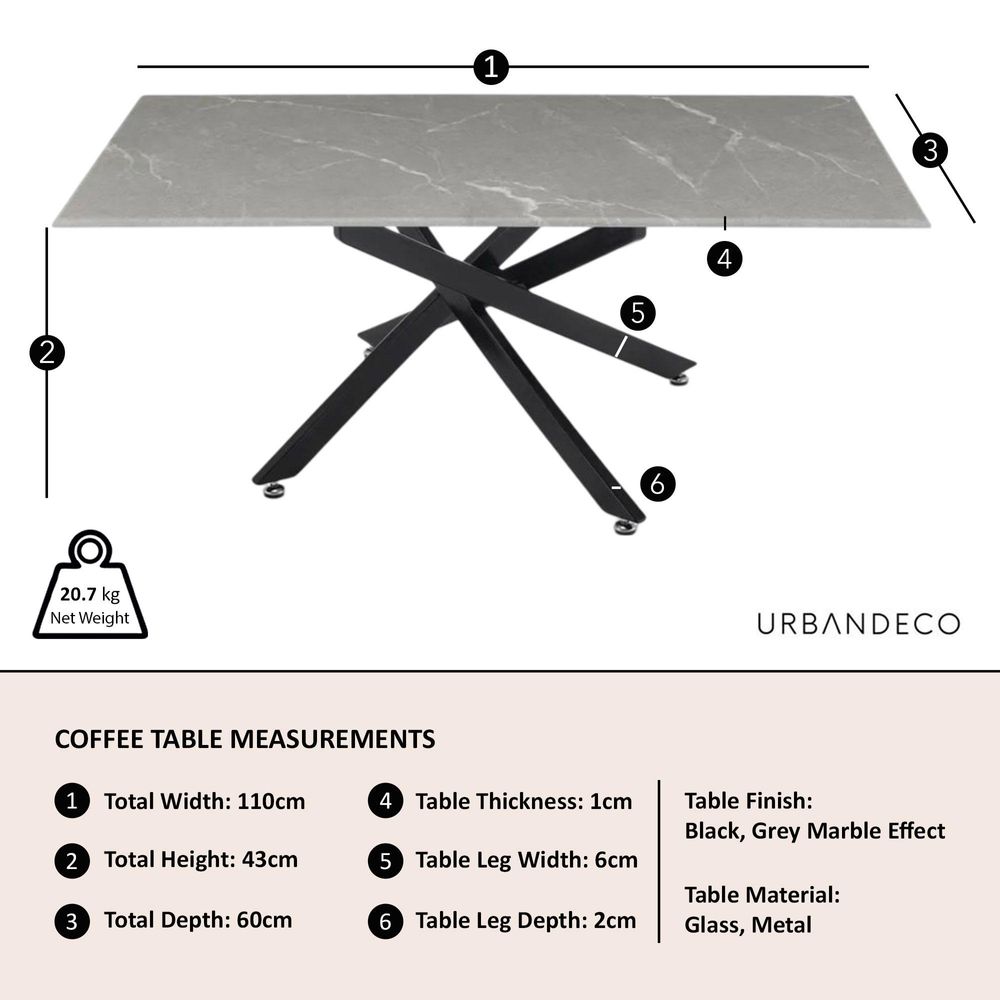 1

3

4

5

2

6

20.7 kg
Net Weight

URBANDECO

COFFEE TABLE MEASUREMENTS

1 Total Width: 110cm

2 Total Height: 43cm

3 Total Depth: 60cm

4 Table Thickness: 1cm

5 Table Leg Width: 6cm

6 Table Leg Depth: 2cm

Table Finish:
Black, Grey Marble Effect

Table Material:
Glass, Metal