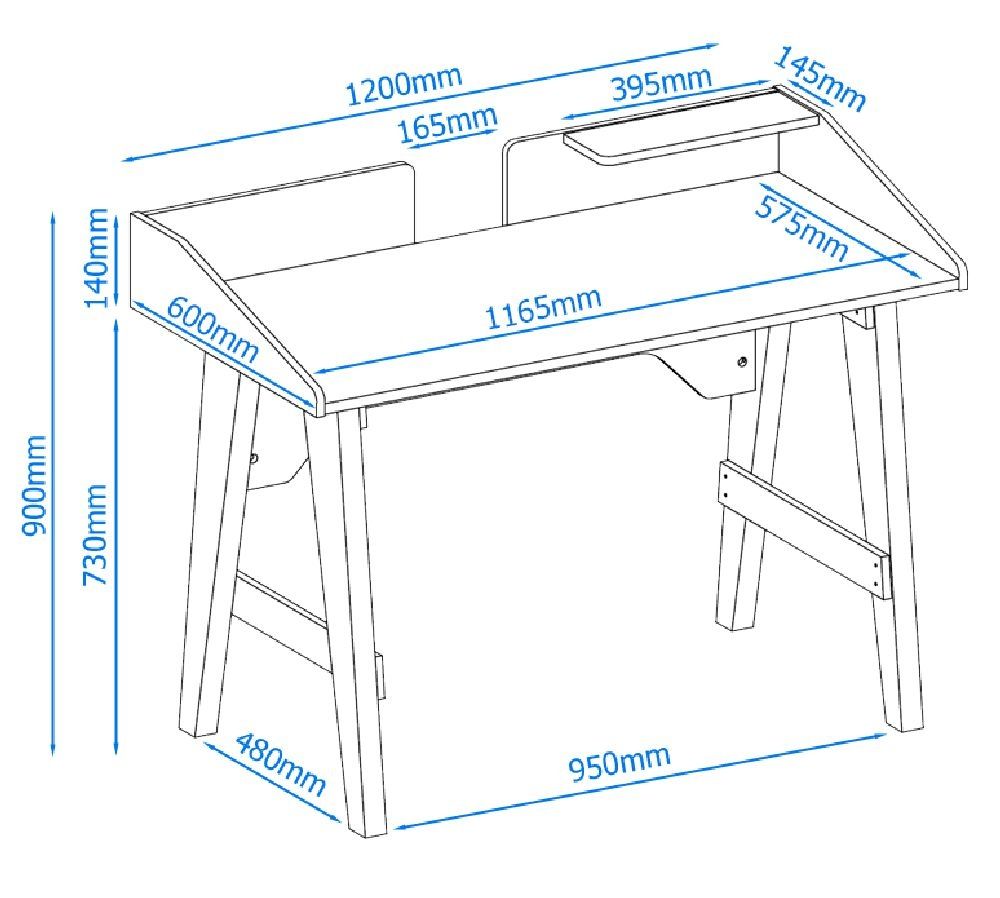 1200mm
395mm
145mm
165mm
575mm
140mm
600mm
1165mm
900mm
730mm
480mm
950mm