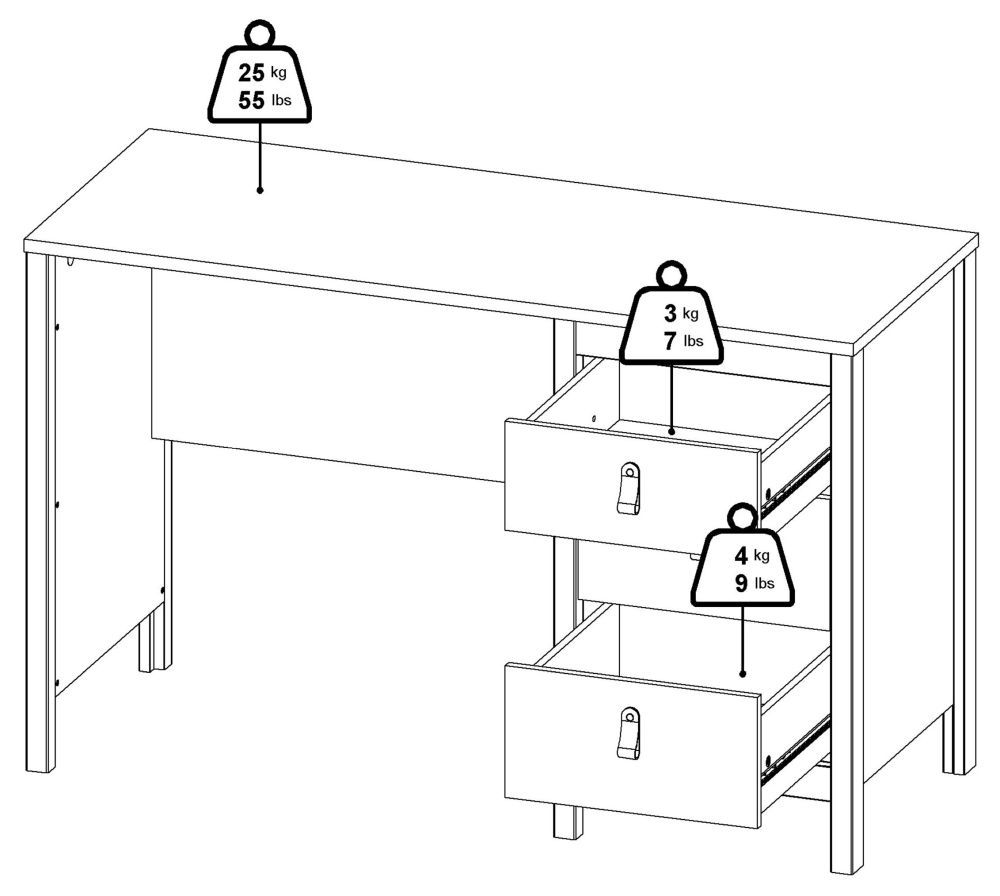 25 kg
55 lbs

3 kg
7 lbs

4 kg
9 lbs