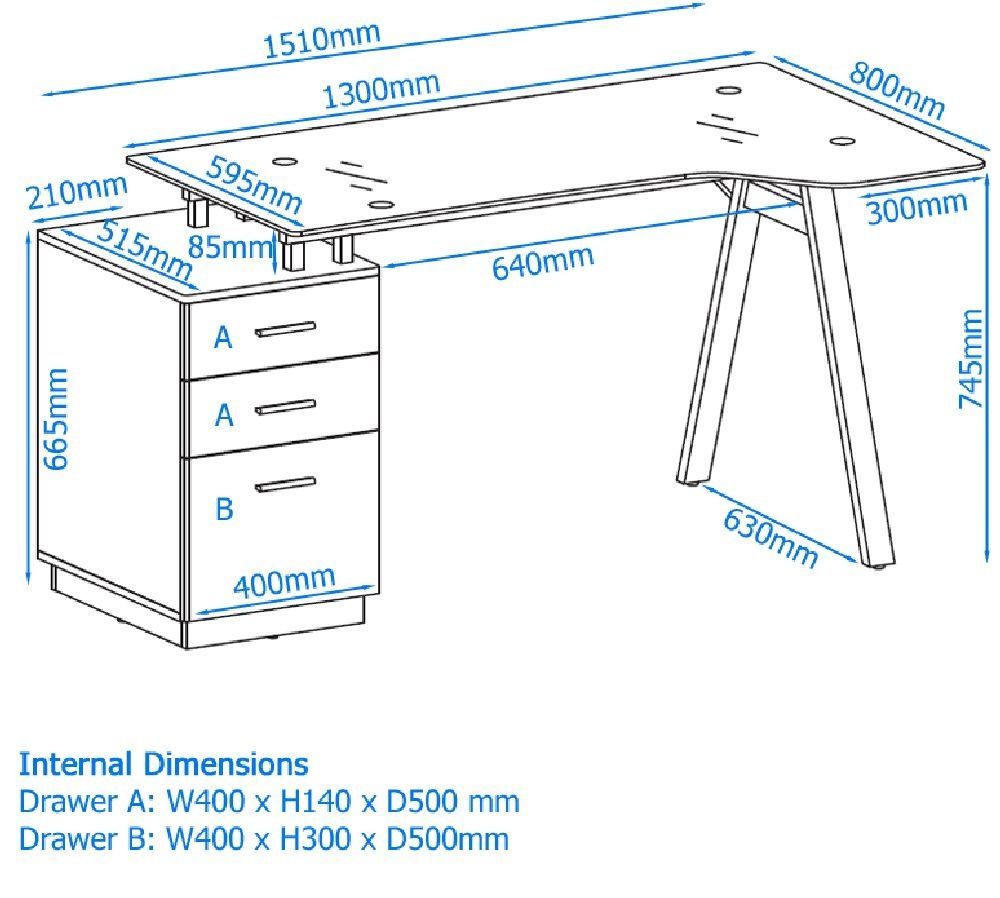 1510mm
1300mm
800mm
210mm
595mm
300mm
515mm
85mm
640mm
A
A
B
665mm
745mm
630mm
400mm

Internal Dimensions
Drawer A: W400 x H140 x D500 mm
Drawer B: W400 x H300 x D500mm