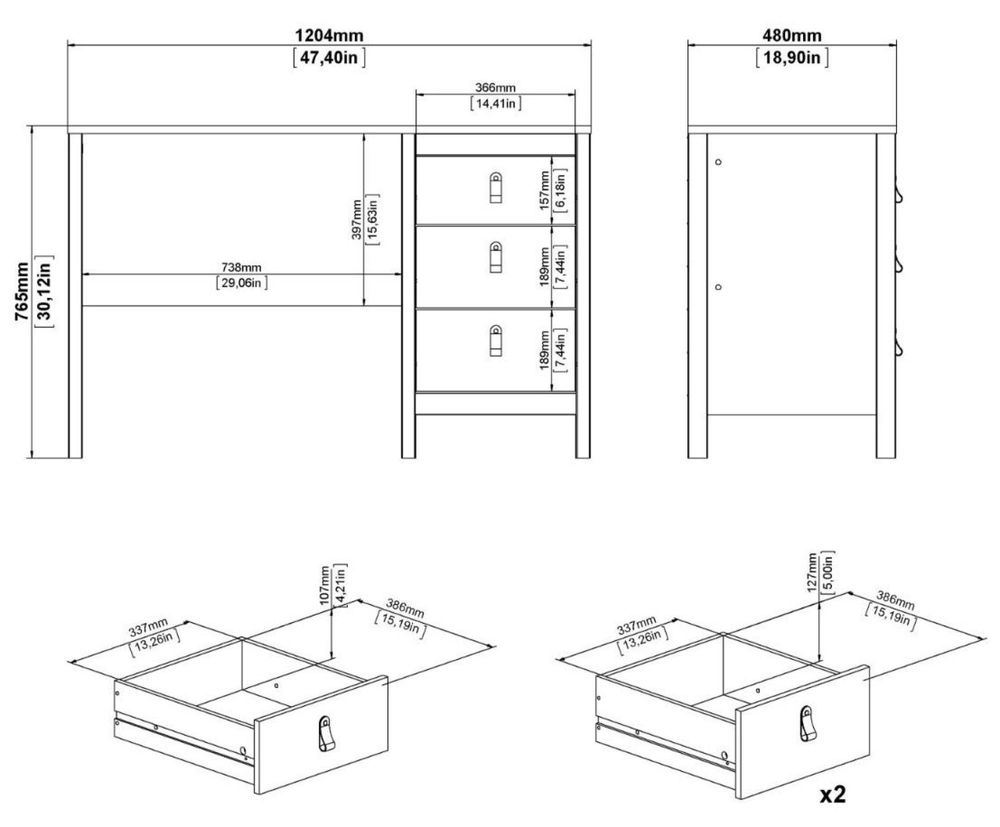 1204mm
[47,40in]

480mm
[18,90in]

366mm
[14,41in]

765mm
[30,12in]

738mm
[29,06in]

397mm
[15,63in]

157mm
[6,18in]

189mm
[7,44in]

189mm
[7,44in]

337mm
[13,26in]

107mm
[4,21in]

386mm
[15,19in]

337mm
[13,26in]

127mm
[5,00in]

386mm
[15,19in]

x2