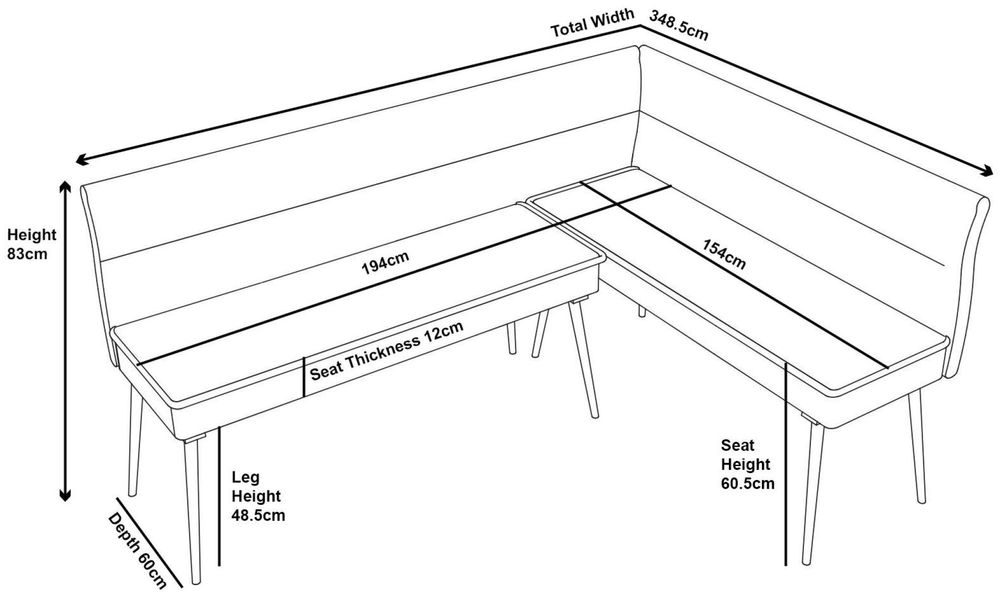 Total Width 348.5cm

Height 83cm

194cm

154cm

Seat Thickness 12cm

Leg Height 48.5cm

Seat Height 60.5cm

Depth 60cm