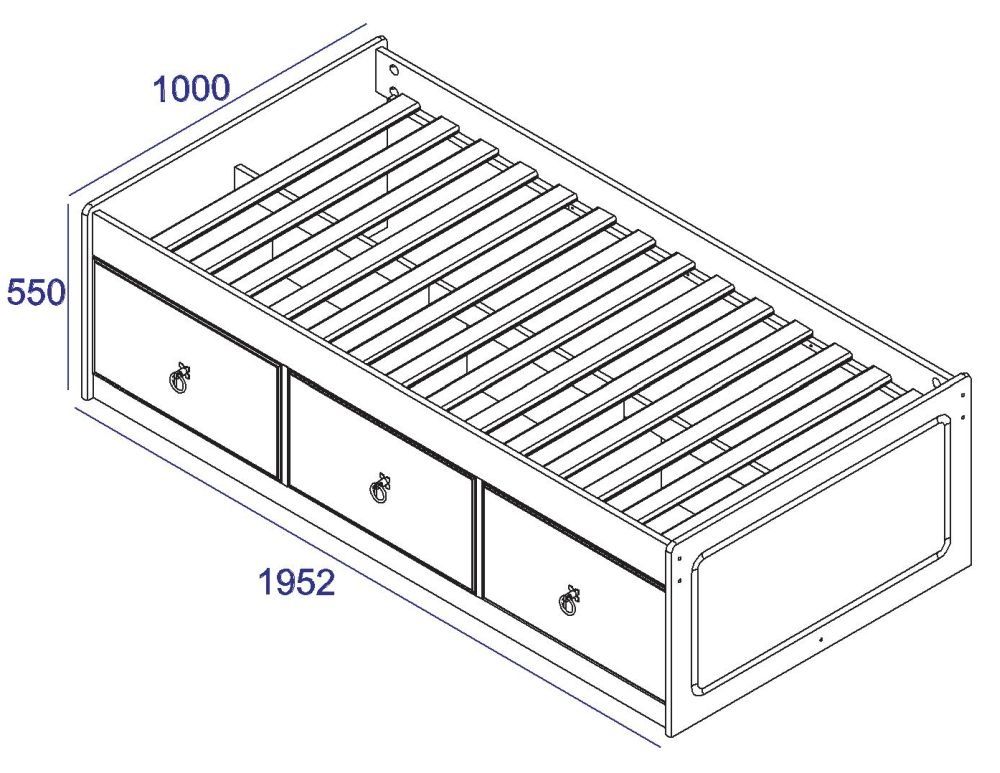 1000
550
1952