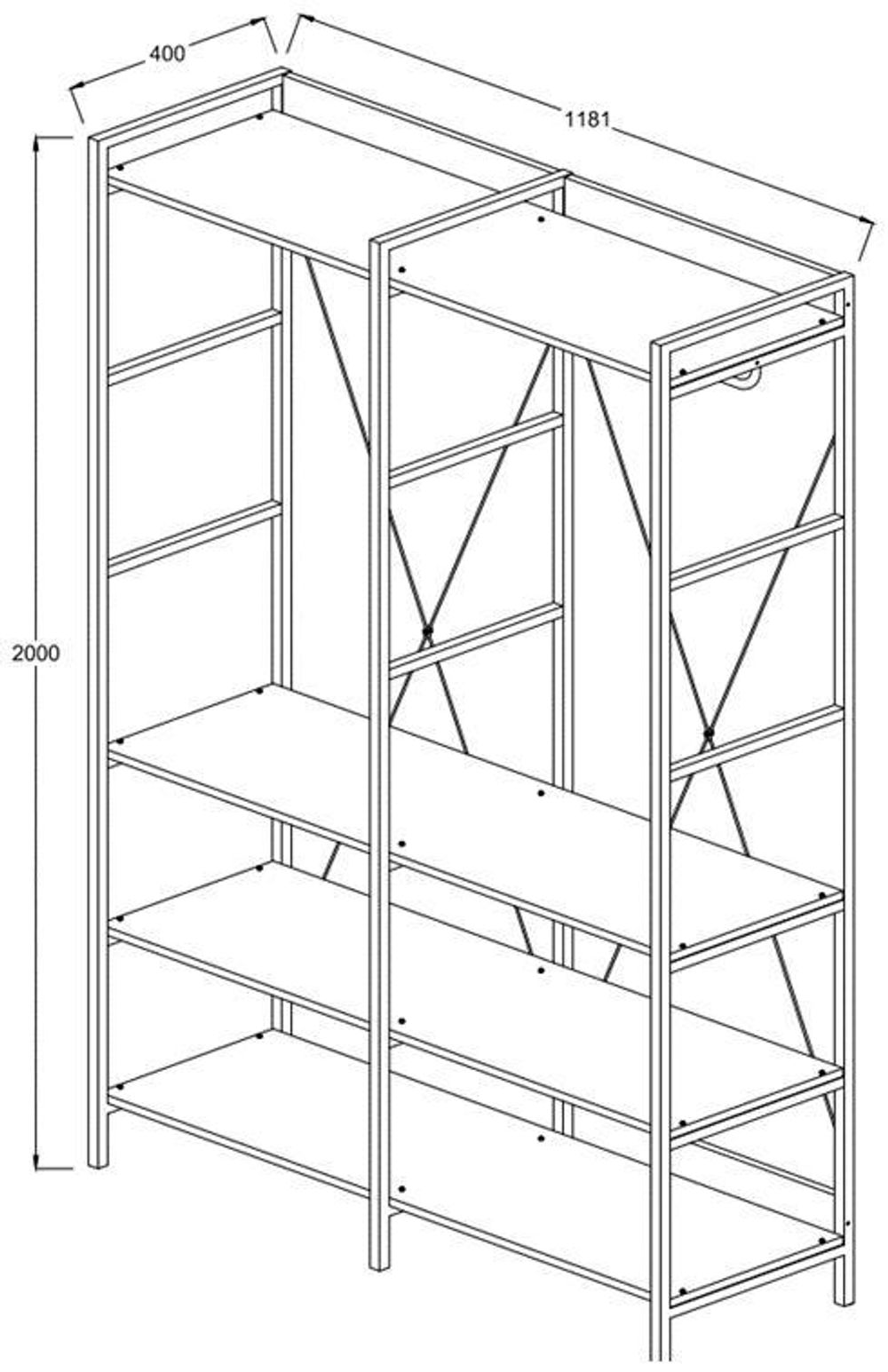 400

1181

2000