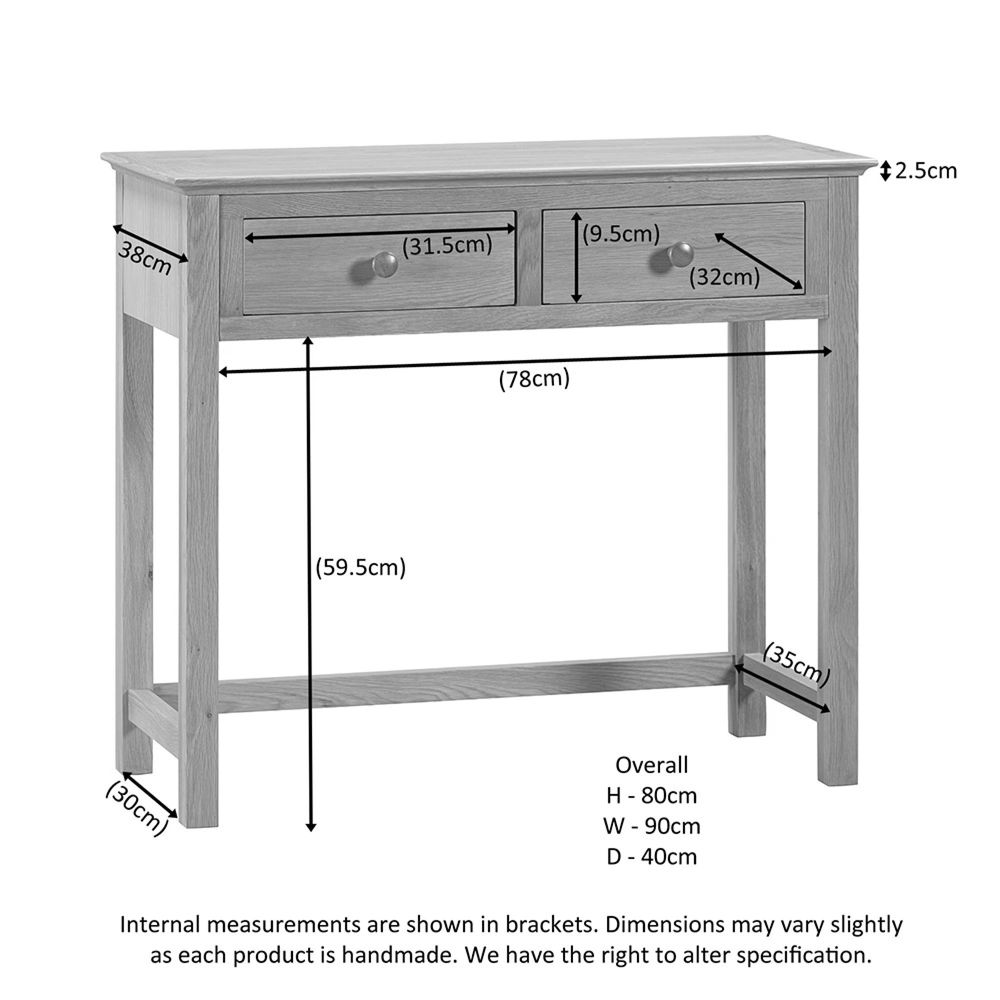 2.5cm

38cm

(31.5cm)

(9.5cm)

(32cm)

(78cm)

(59.5cm)

(35cm)

(30cm)

Overall
H - 80cm
W - 90cm
D - 40cm

Internal measurements are shown in brackets. Dimensions may vary slightly as each product is handmade. We have the right to alter specification.