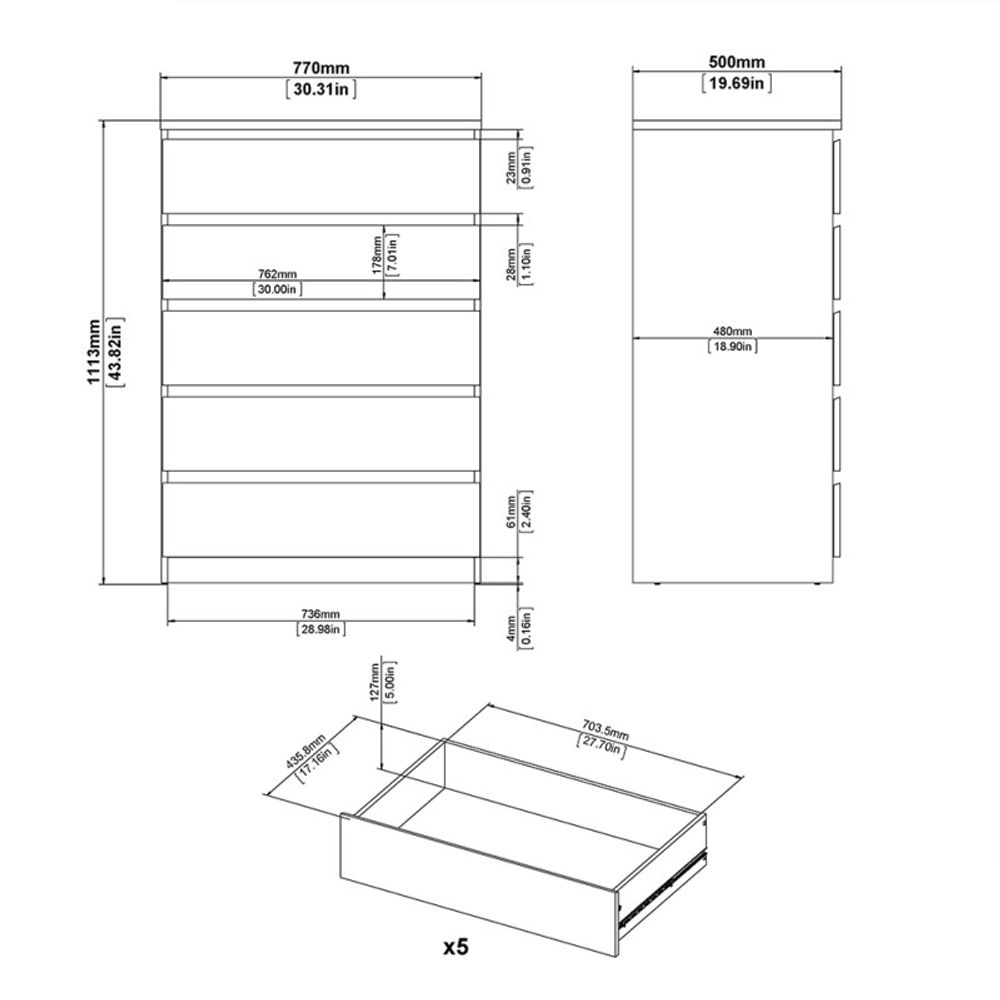 770mm
[30.31in]

500mm
[19.69in]

1113mm
[43.82in]

23mm
[0.91in]

178mm
[7.01in]

28mm
[1.10in]

762mm
[30.00in]

480mm
[18.90in]

61mm
[2.40in]

736mm
[28.98in]

4mm
[0.16in]

127mm
[5.00in]

435.8mm
[17.16in]

703.5mm
[27.70in]

x5