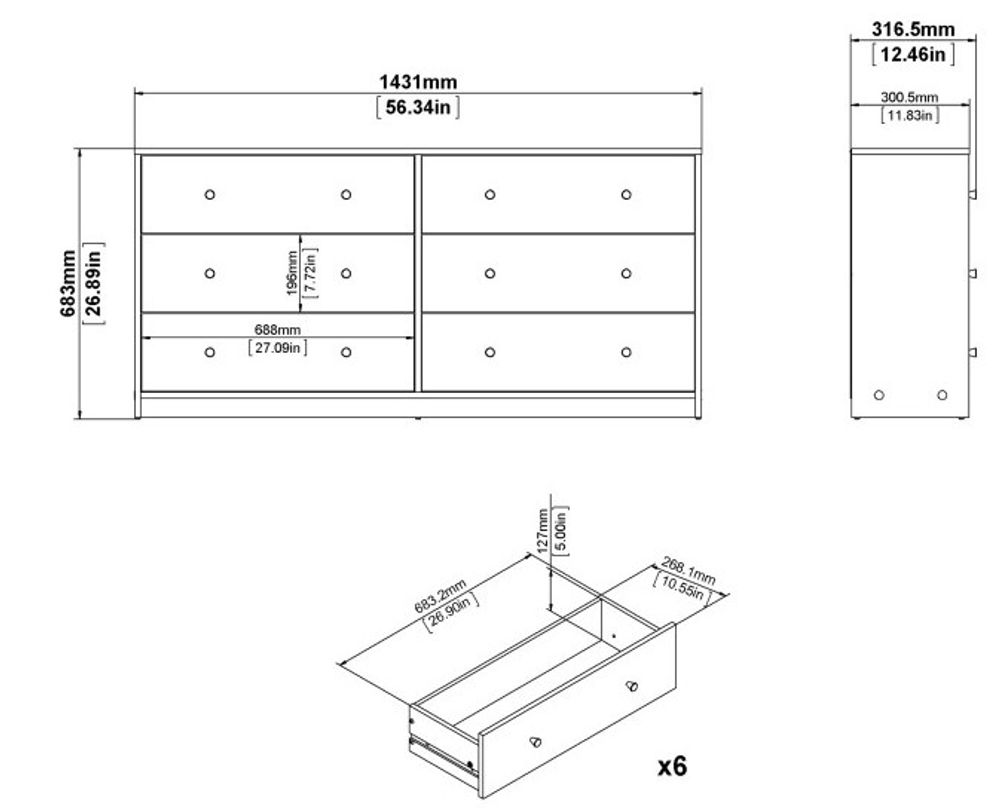 1431mm
[56.34in]

316.5mm
[12.46in]

300.5mm
[11.83in]

683mm
[26.89in]

196mm
[7.72in]

688mm
[27.09in]

127mm
[5.00in]

683.2mm
[26.90in]

268.1mm
[10.55in]

x6