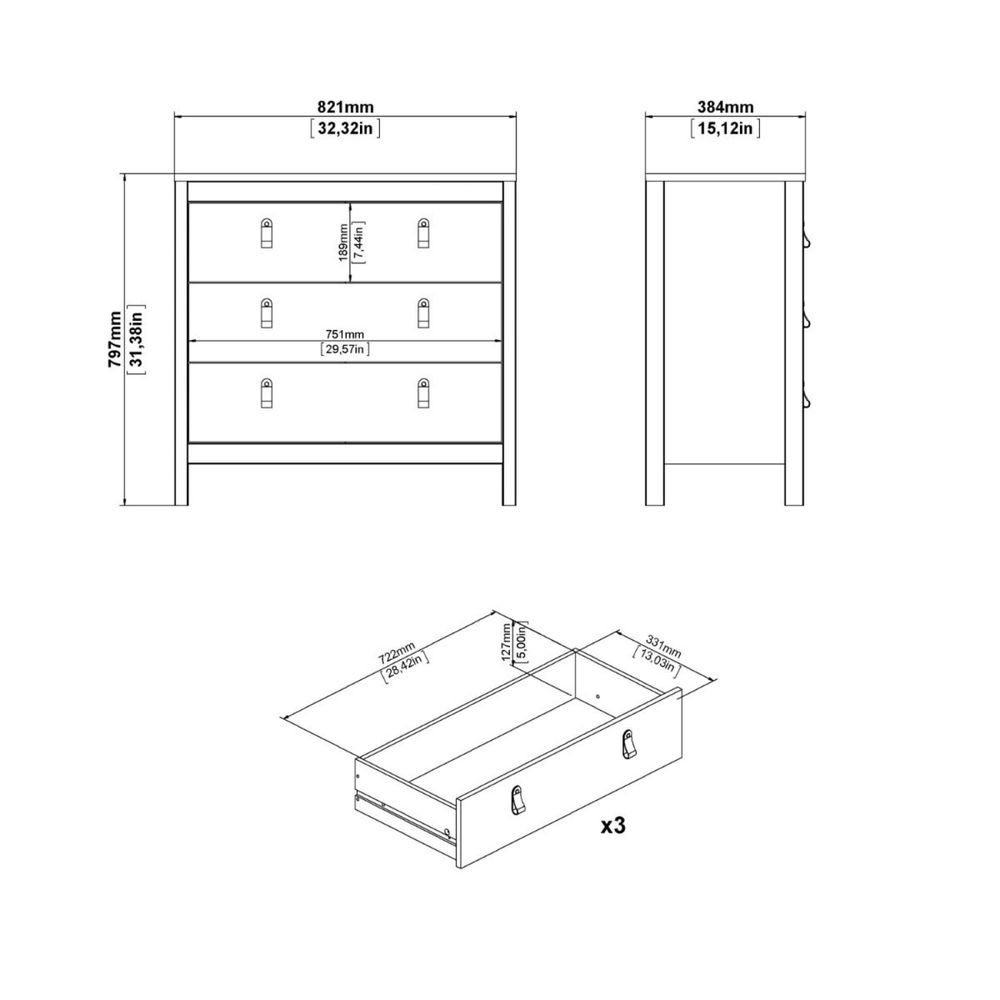 821mm
[32,32in]

384mm
[15,12in]

797mm
[31,38in]

189mm
[7,44in]

751mm
[29,57in]

722mm
[28,42in]

127mm
[5,00in]

331mm
[13,03in]

x3