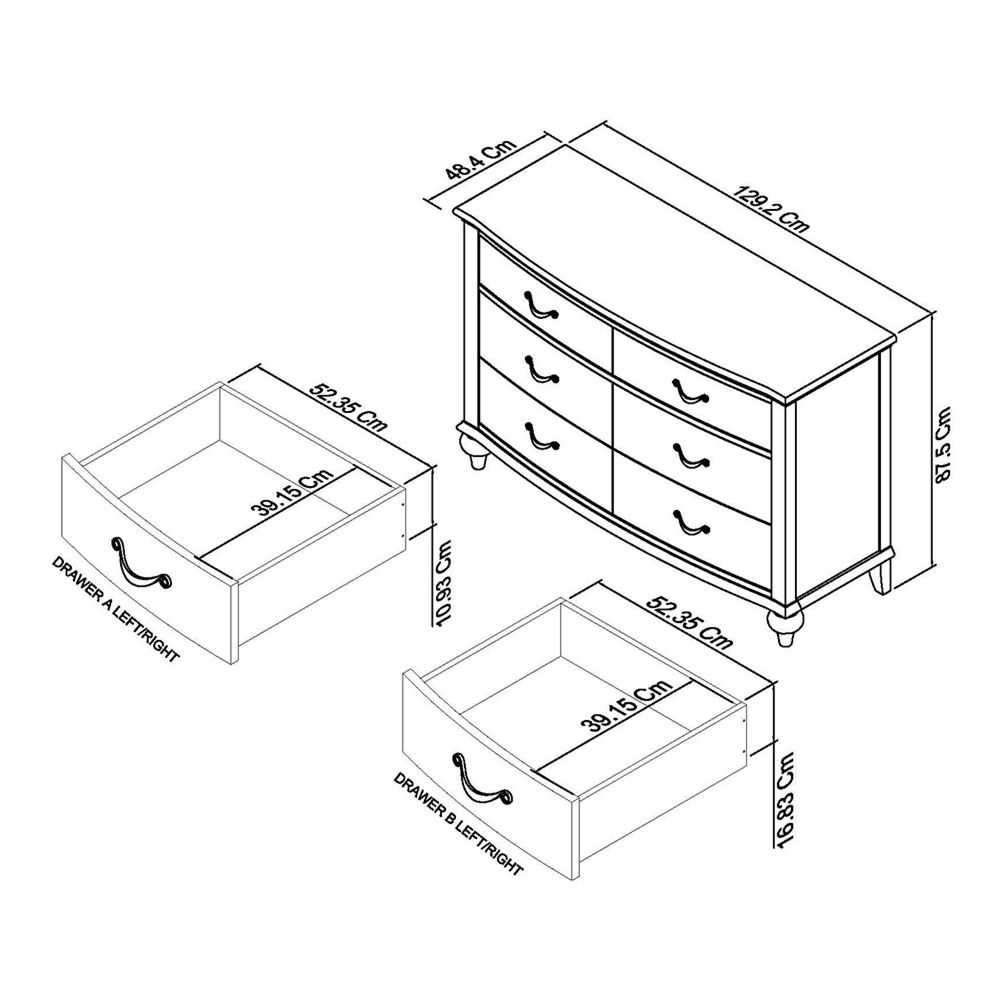 48.4 Cm
129.2 Cm
87.5 Cm
52.35 Cm
39.15 Cm
10.93 Cm
DRAWER A LEFT/RIGHT
52.35 Cm
39.15 Cm
16.83 Cm
DRAWER B LEFT/RIGHT