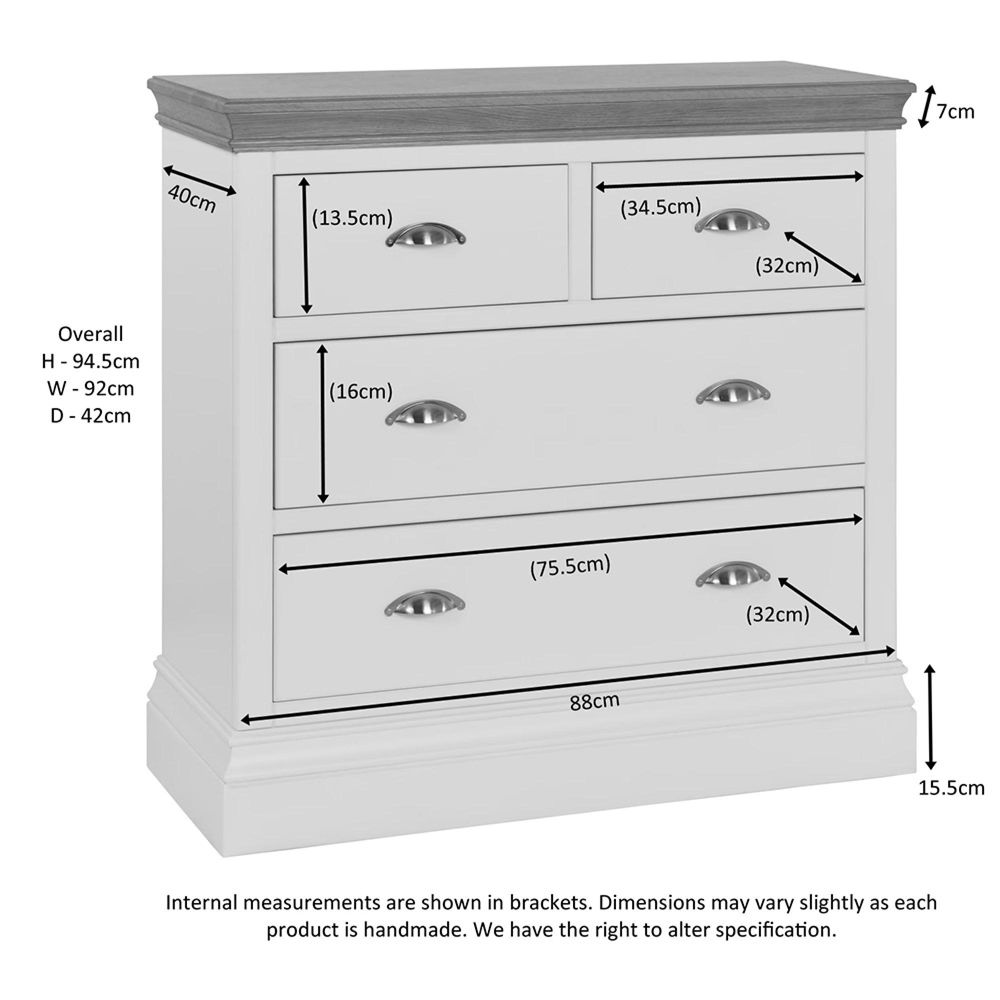 7cm

40cm

(13.5cm)

(34.5cm)

(32cm)

Overall
H - 94.5cm
W - 92cm
D - 42cm

(16cm)

(75.5cm)

(32cm)

88cm

15.5cm

Internal measurements are shown in brackets. Dimensions may vary slightly as each product is handmade. We have the right to alter specification.