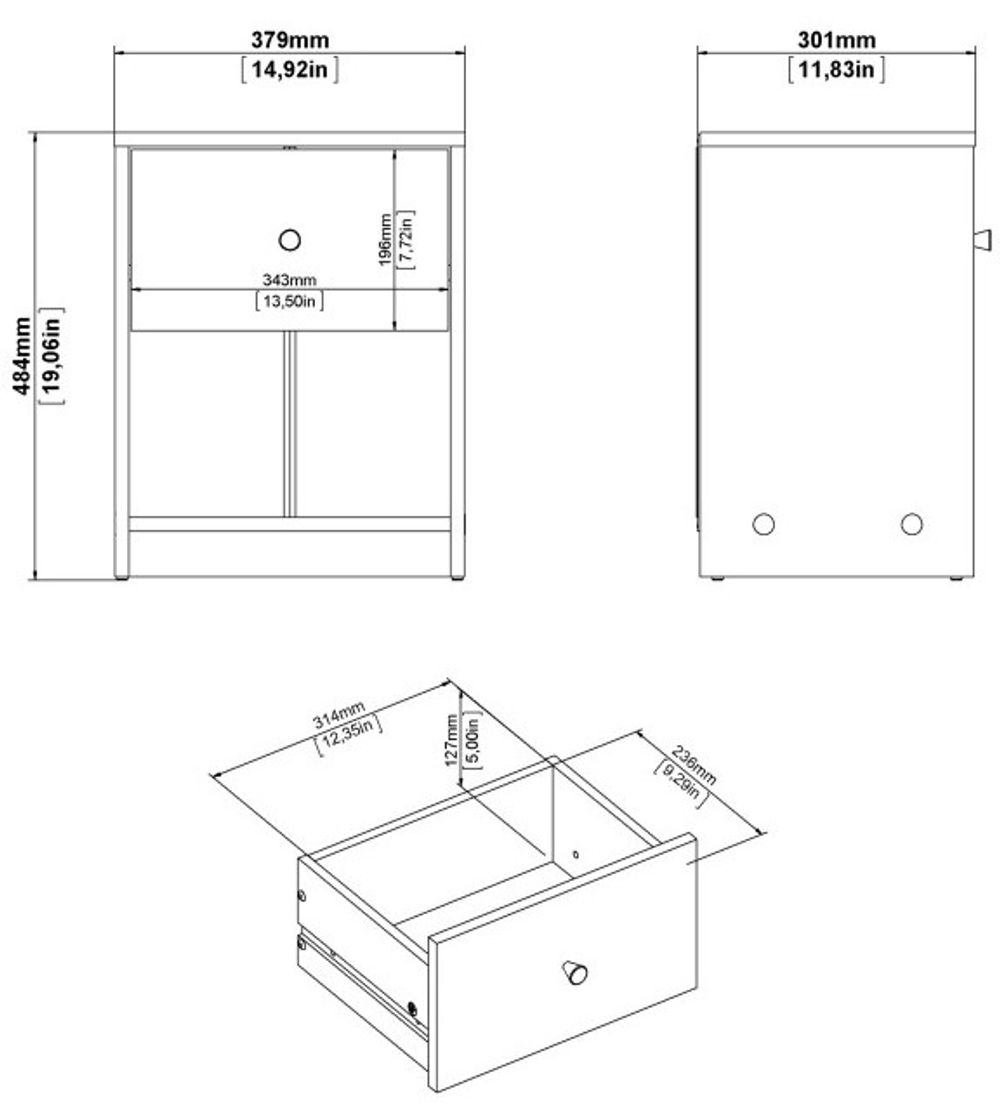 379mm
[14,92in]

301mm
[11,83in]

484mm
[19,06in]

196mm
[7,72in]

343mm
[13,50in]

314mm
[12,35in]

127mm
[5,00in]

236mm
[9,29in]