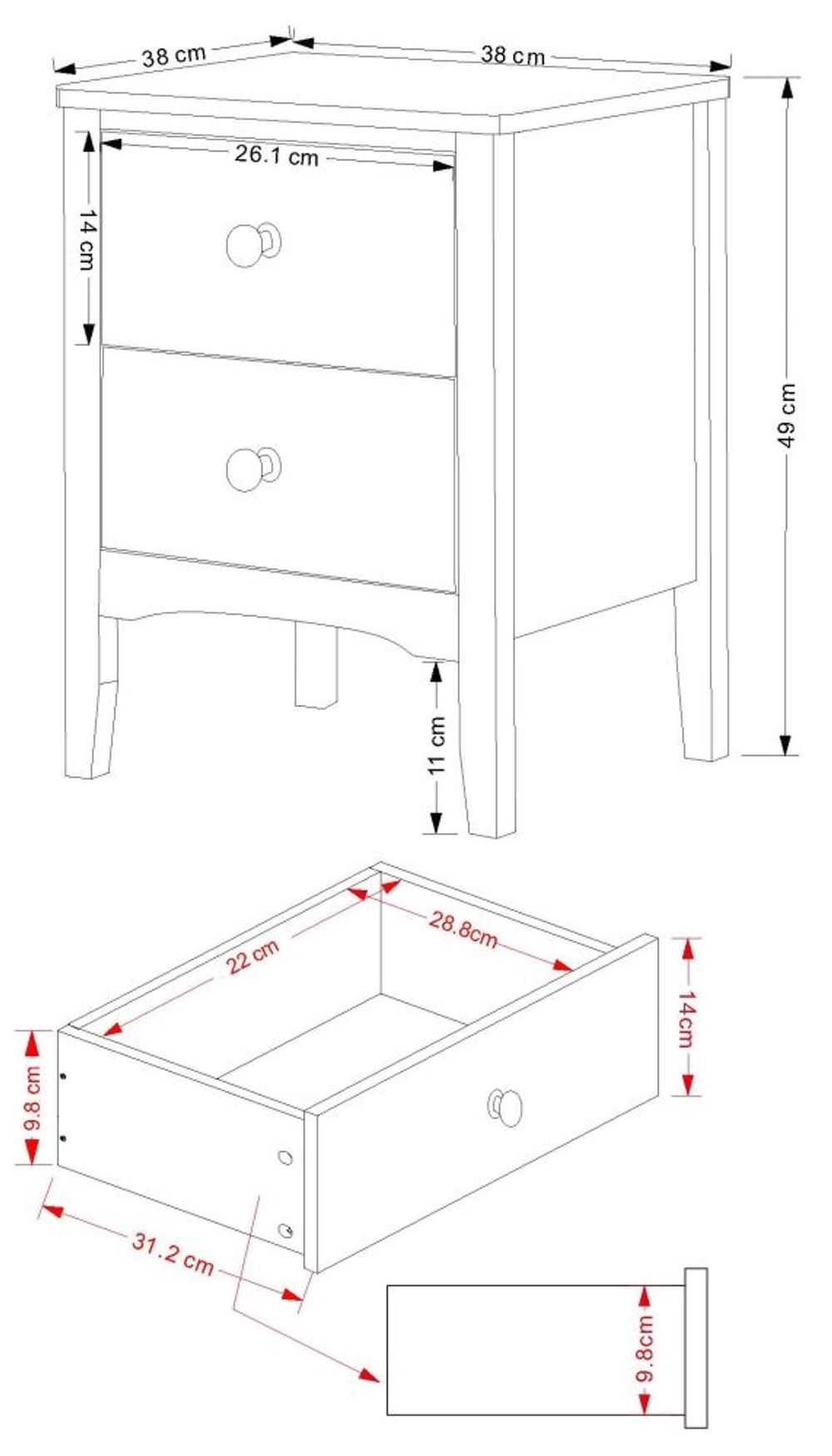 38 cm
38 cm
26.1 cm
14 cm
49 cm
11 cm
22 cm
28.8cm
14cm
9.8 cm
31.2 cm
9.8cm