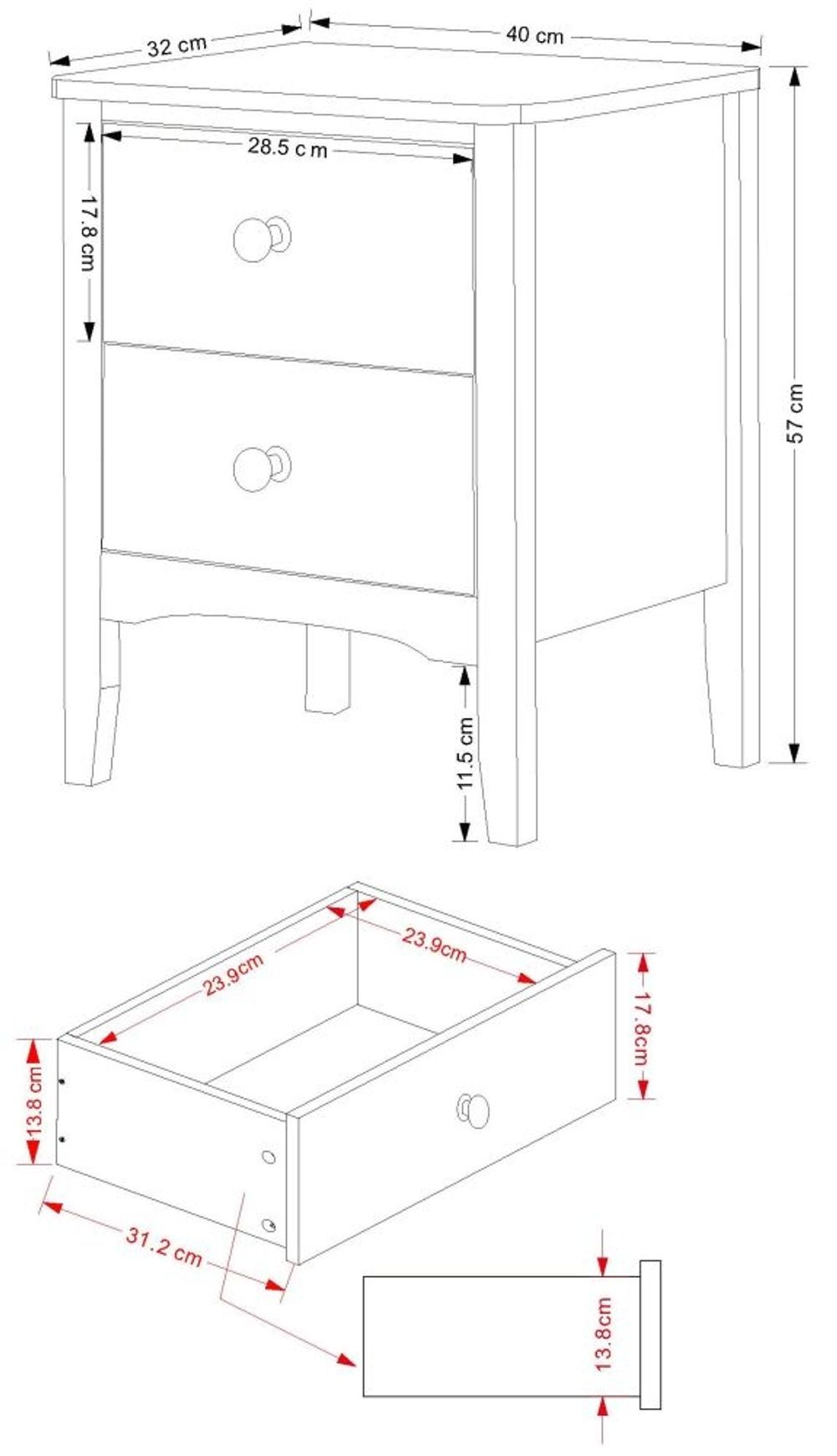 32 cm
40 cm
28.5 c m
17.8 cm
57 cm
11.5 cm
23.9cm
23.9cm
17.8cm
13.8 cm
31.2 cm
13.8cm