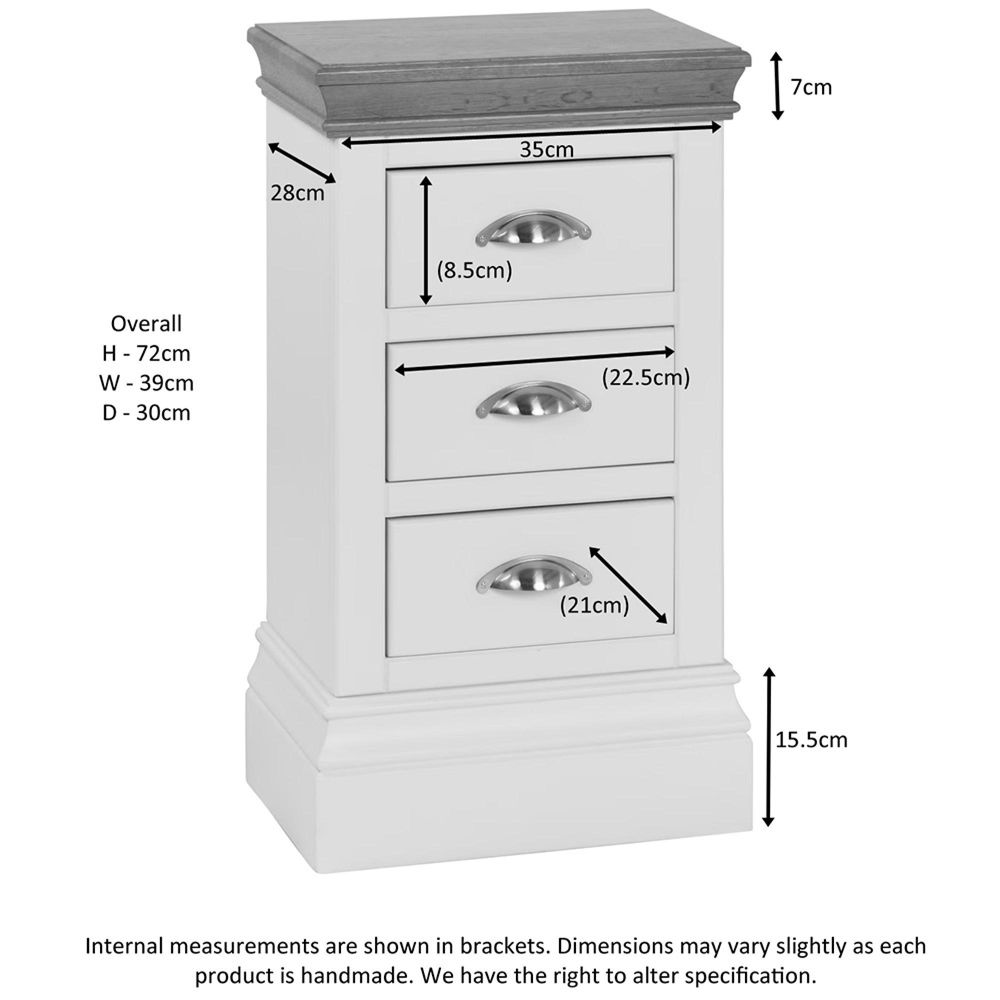 7cm

35cm

28cm

(8.5cm)

Overall
H - 72cm
W - 39cm
D - 30cm

(22.5cm)

(21cm)

15.5cm

Internal measurements are shown in brackets. Dimensions may vary slightly as each product is handmade. We have the right to alter specification.