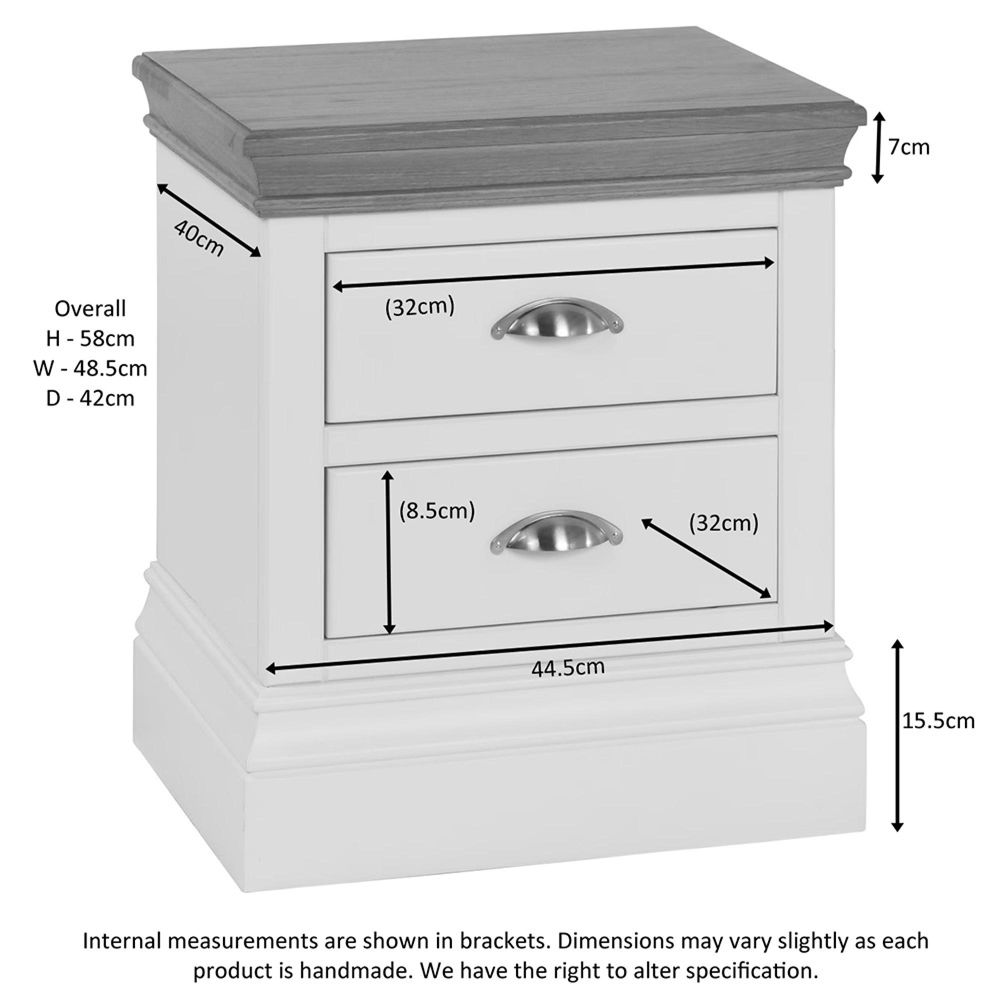 7cm

40cm

Overall
H - 58cm
W - 48.5cm
D - 42cm

(32cm)

(8.5cm)

(32cm)

44.5cm

15.5cm

Internal measurements are shown in brackets. Dimensions may vary slightly as each product is handmade. We have the right to alter specification.