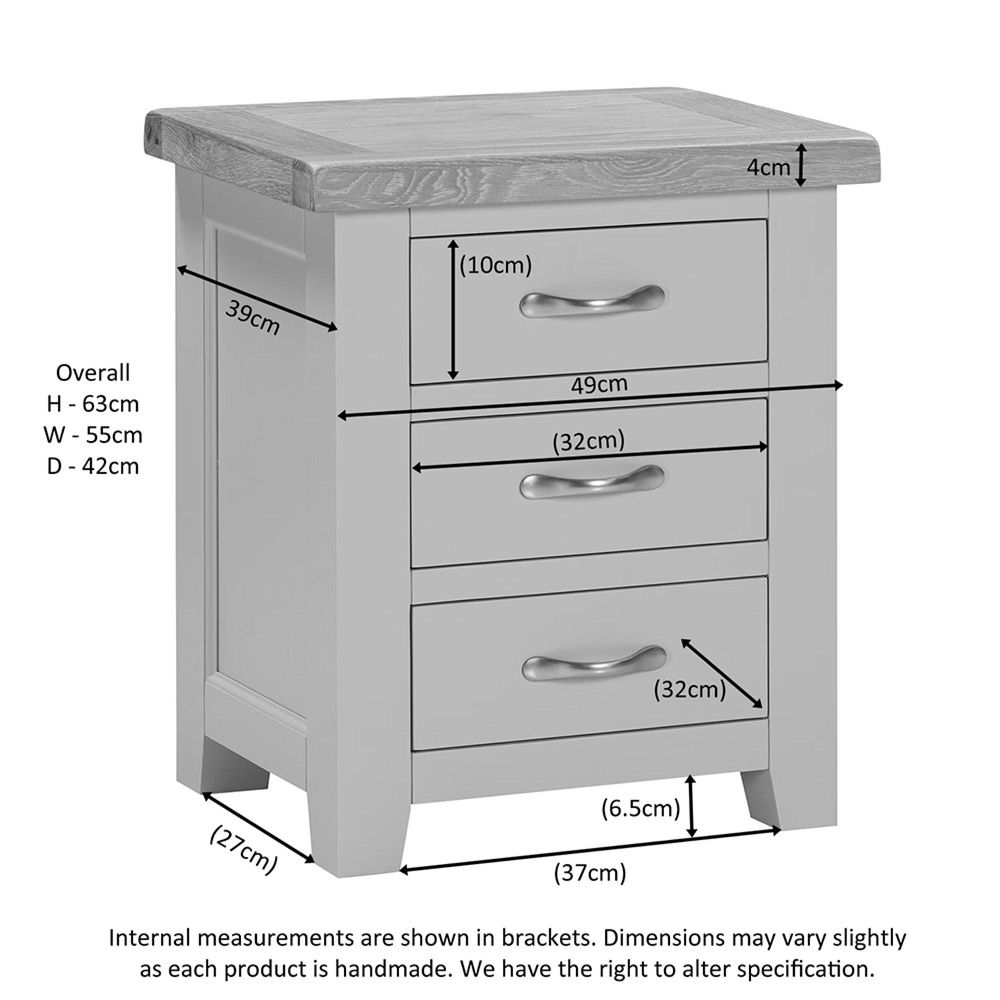 4cm

(10cm)

39cm

Overall
H - 63cm
W - 55cm
D - 42cm

49cm

(32cm)

(32cm)

(6.5cm)

(27cm)

(37cm)

Internal measurements are shown in brackets. Dimensions may vary slightly as each product is handmade. We have the right to alter specification.